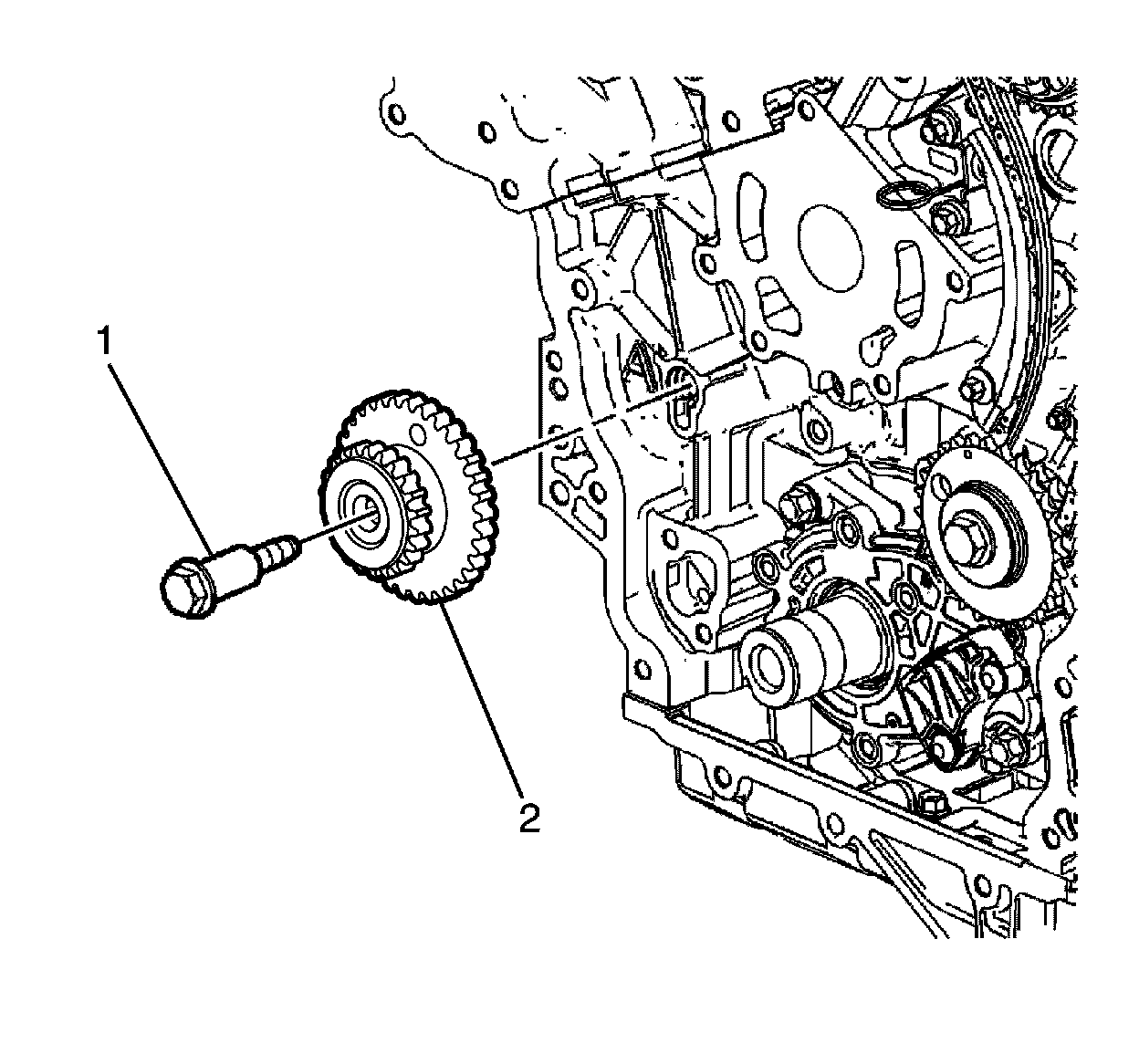 1

2