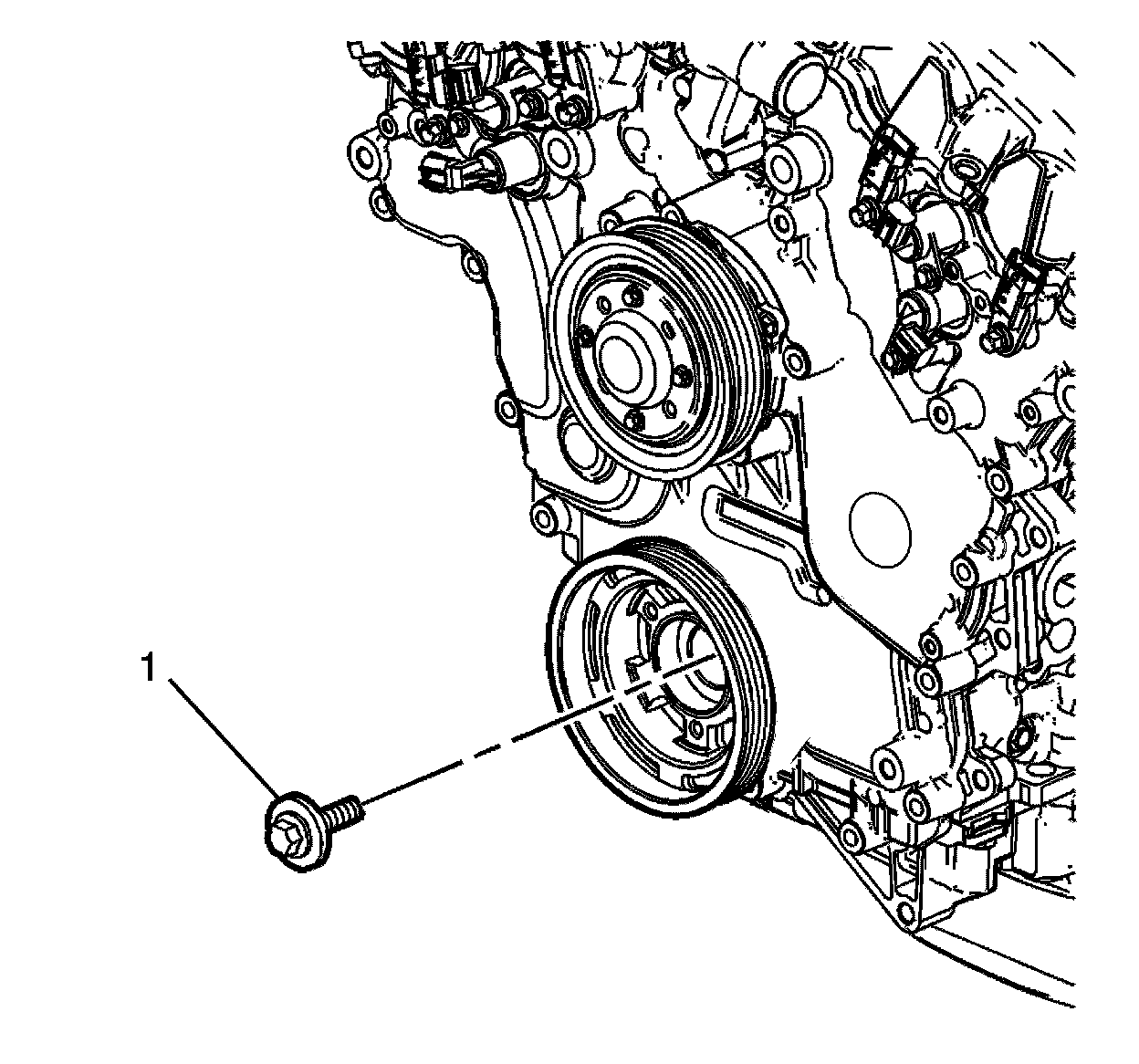 1