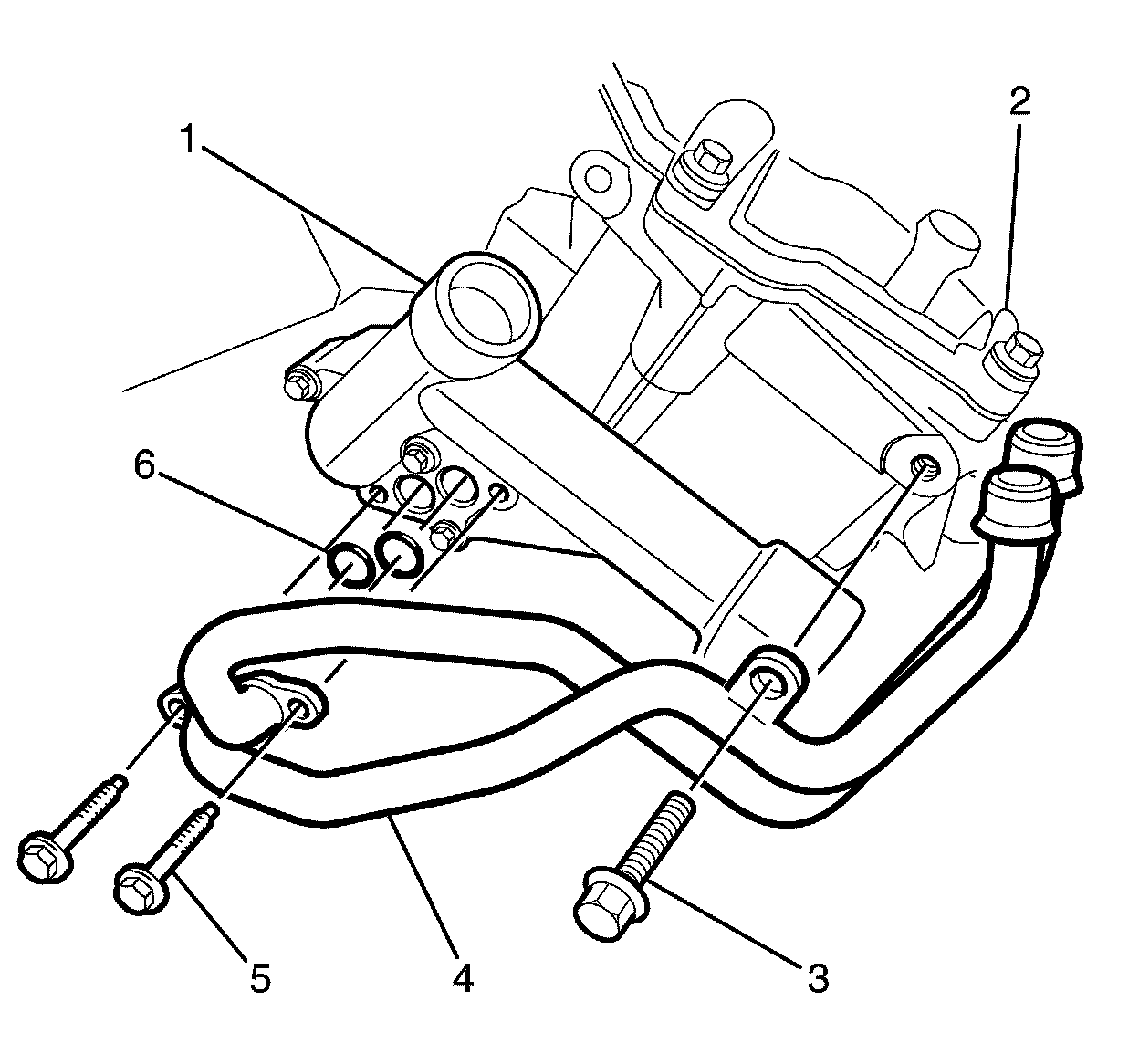 1
2
6
5
4
3