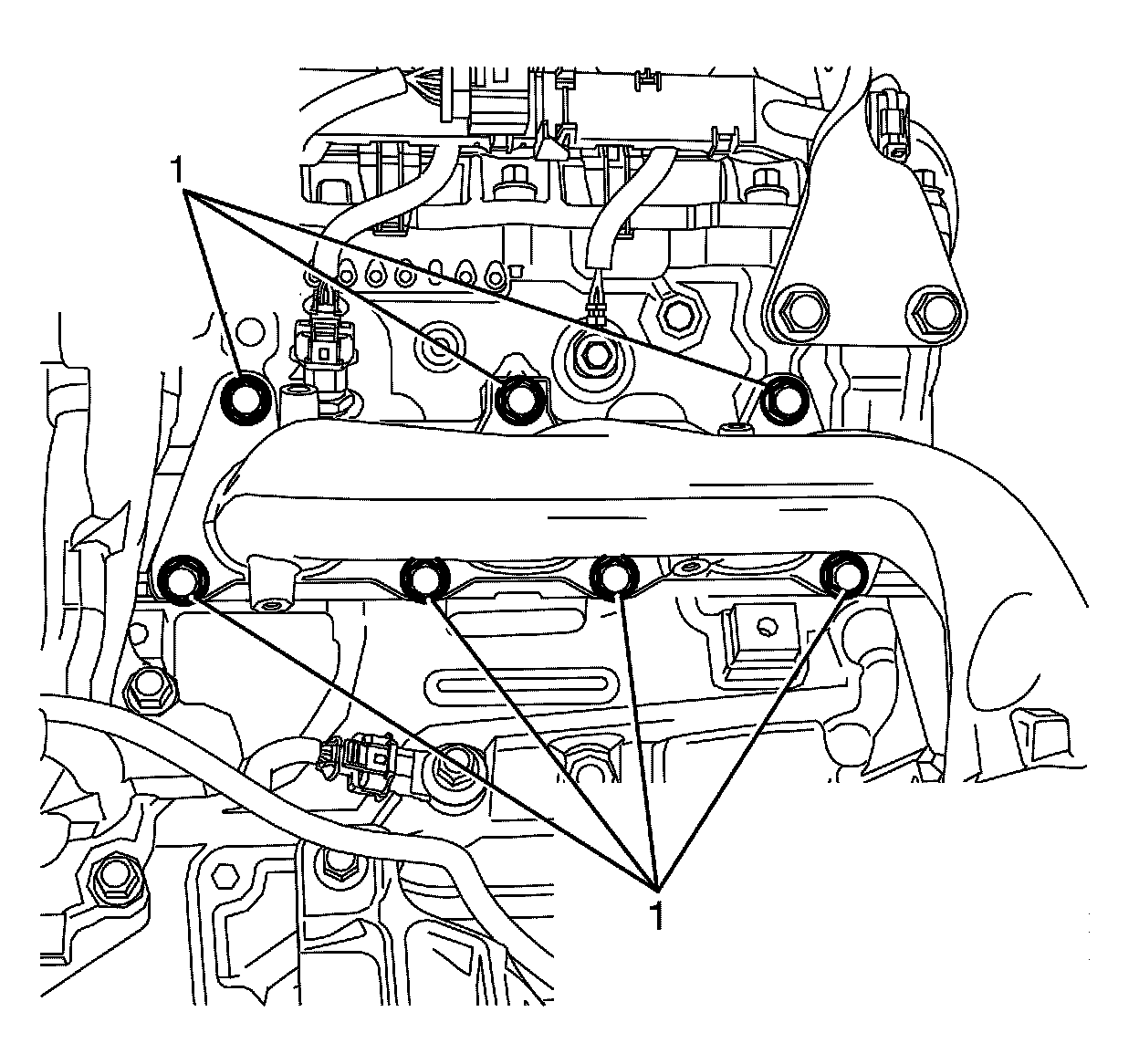 1

1