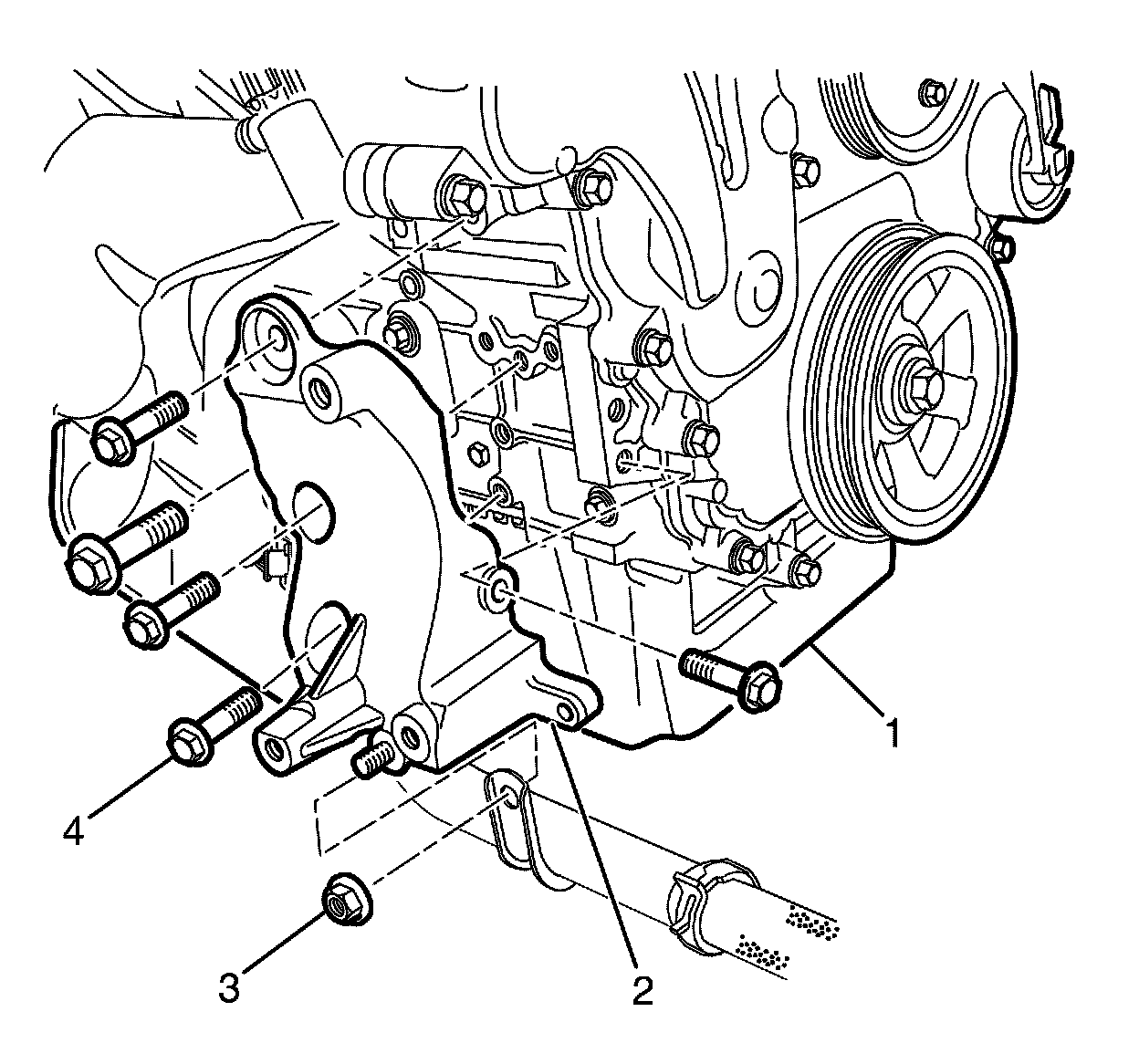 1
4
3
2