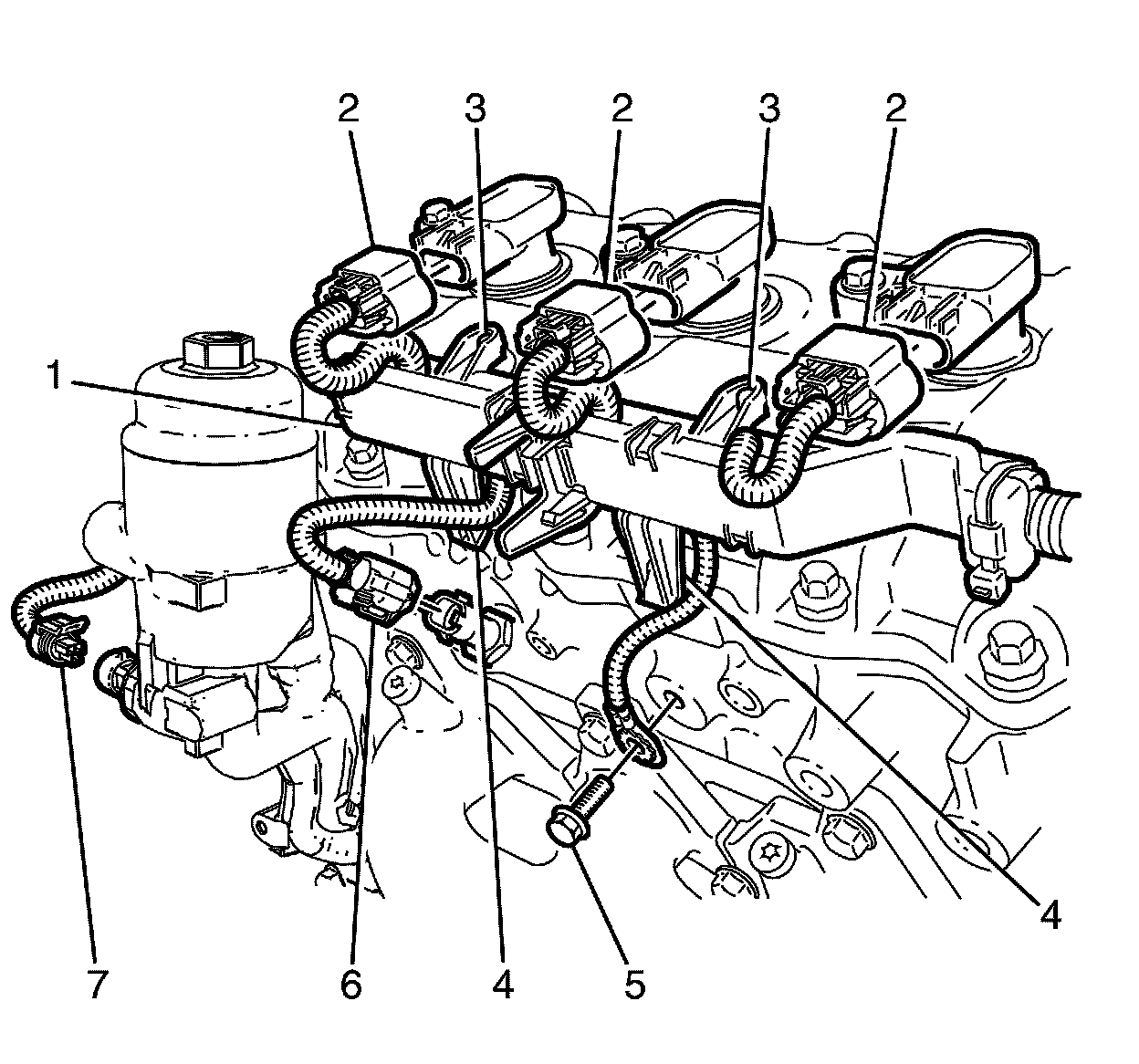 2
3
2
3
2
1
7
6
4
5
4