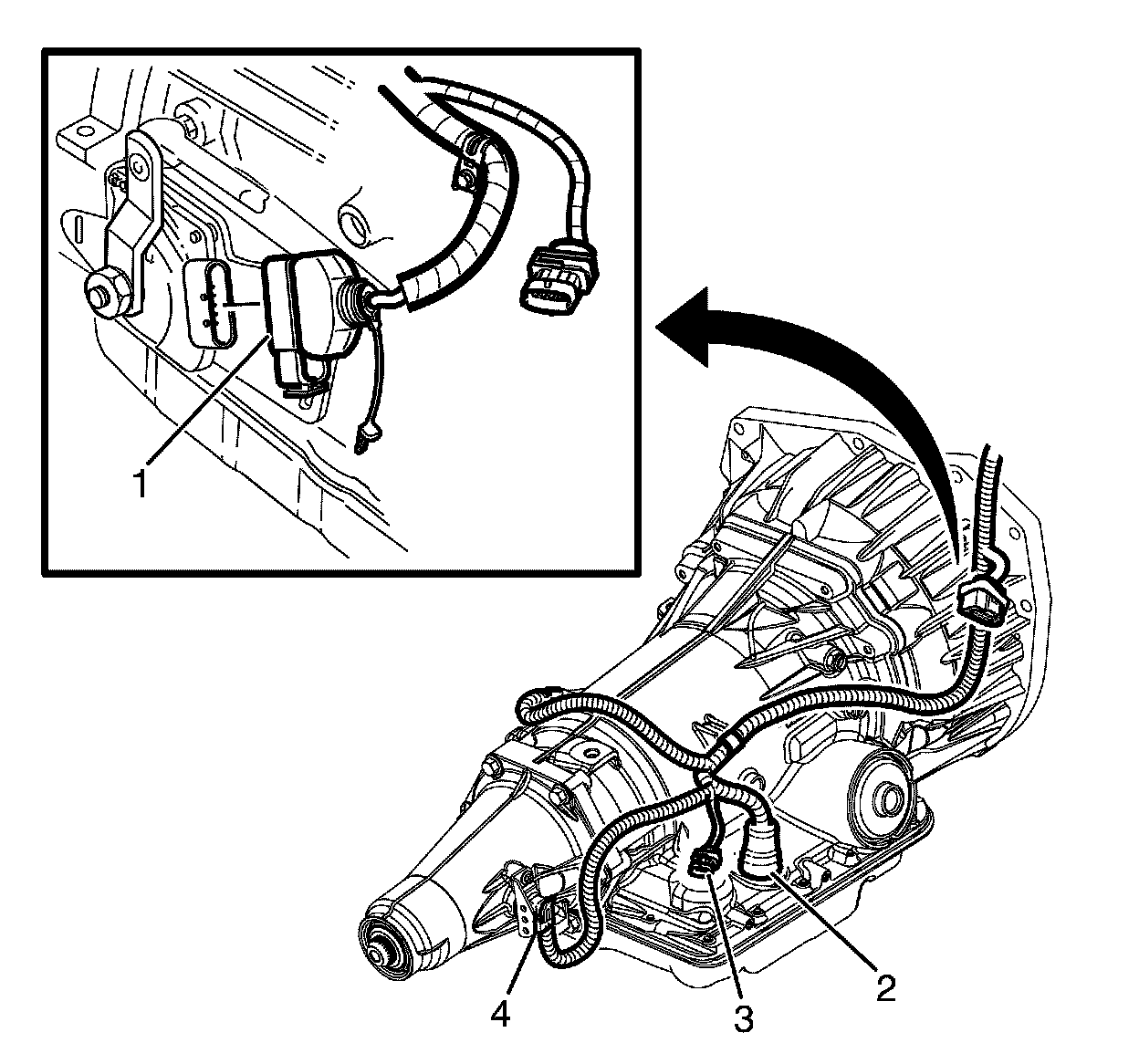 1
4
3
2