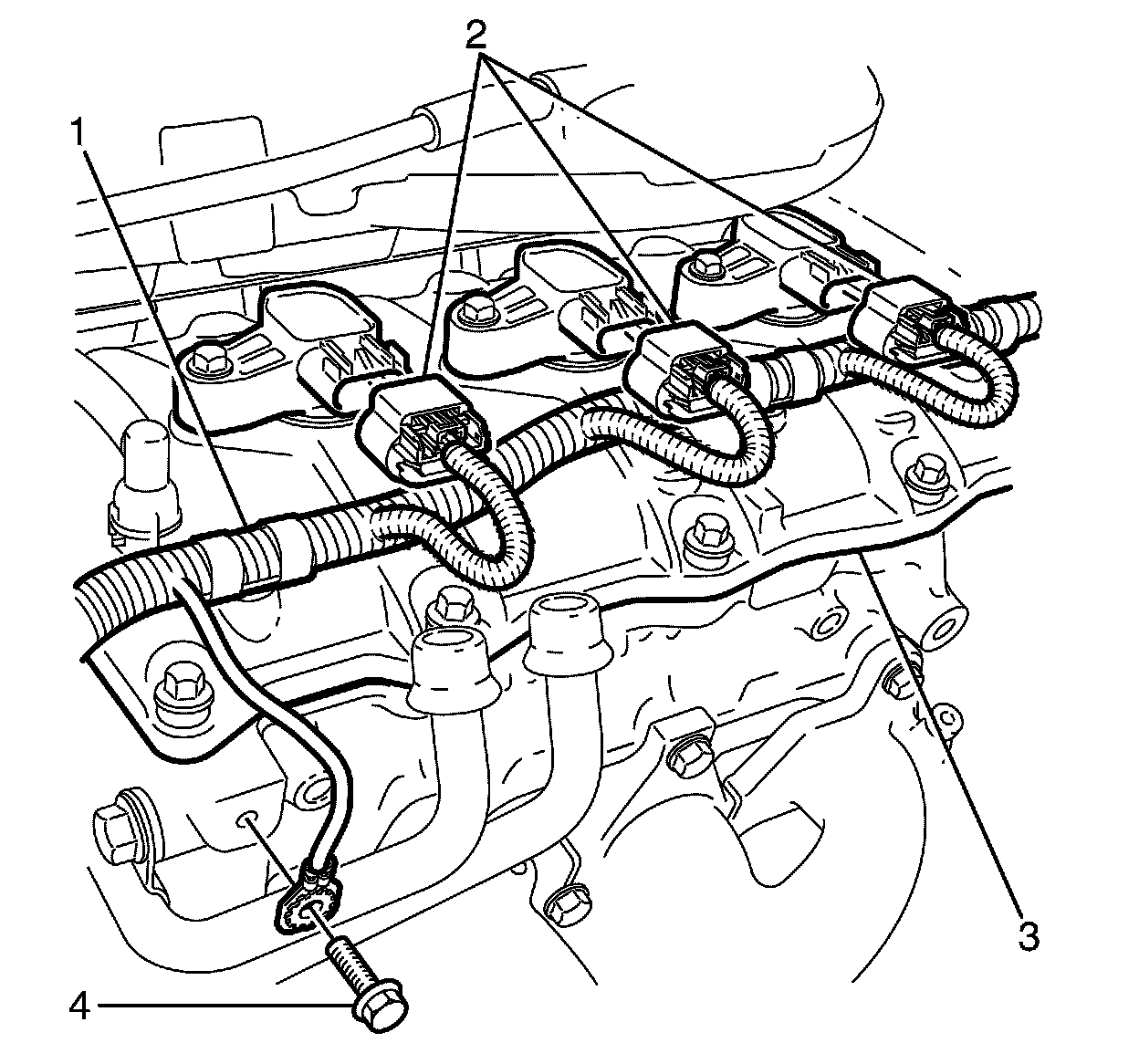 2
1
3
4