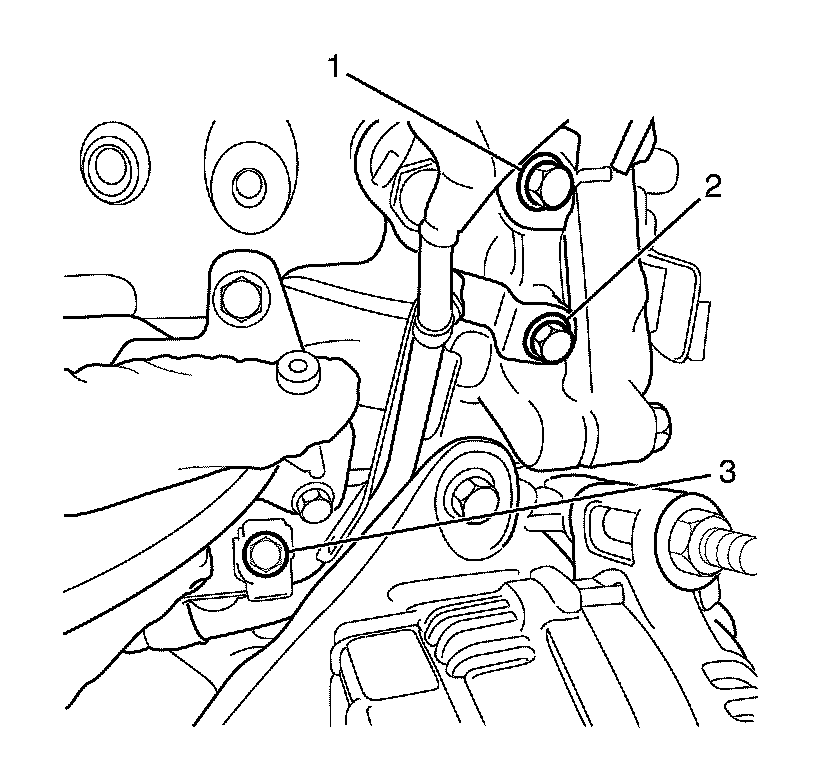 1
2
3