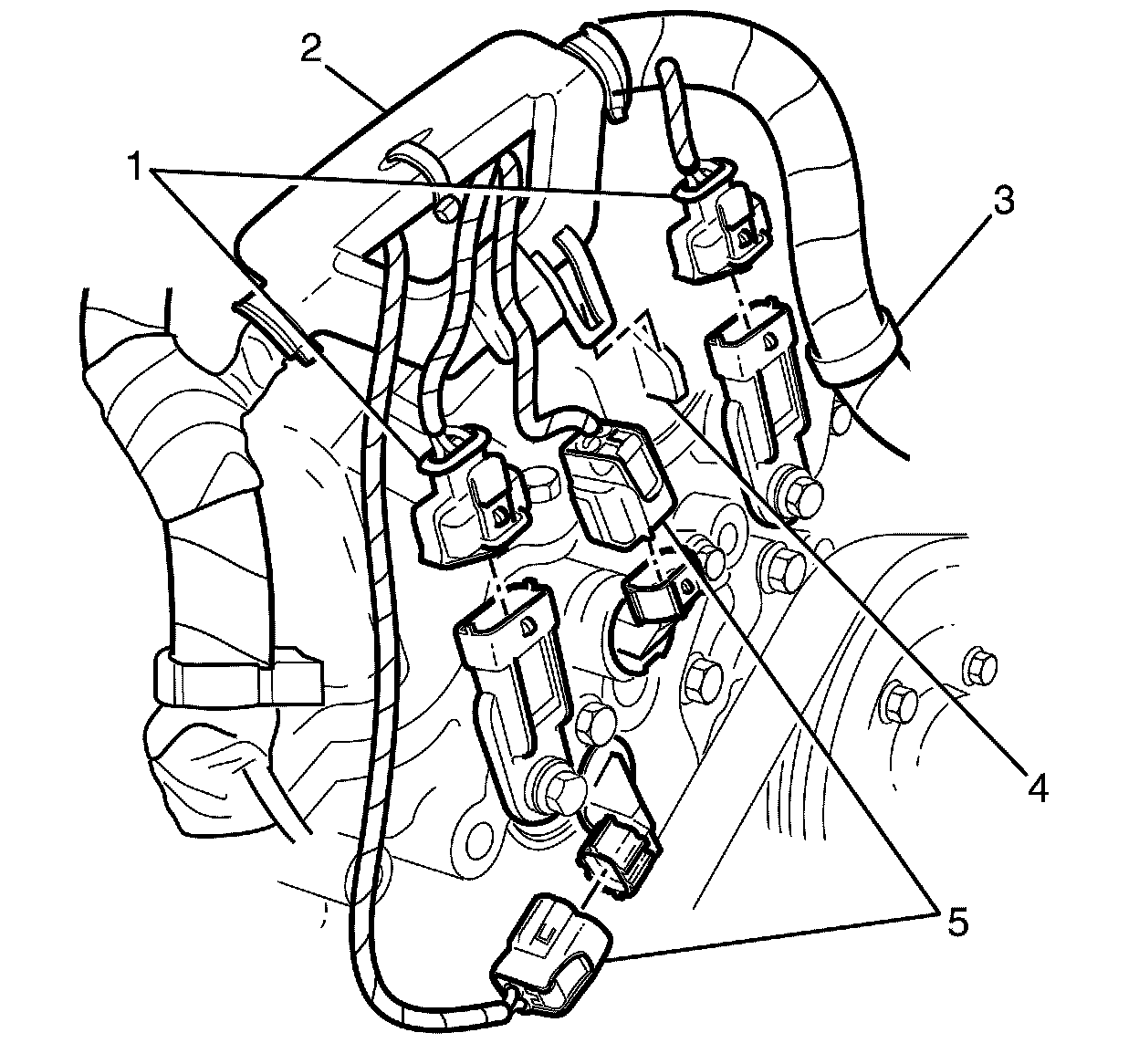 2
1
3
4
5