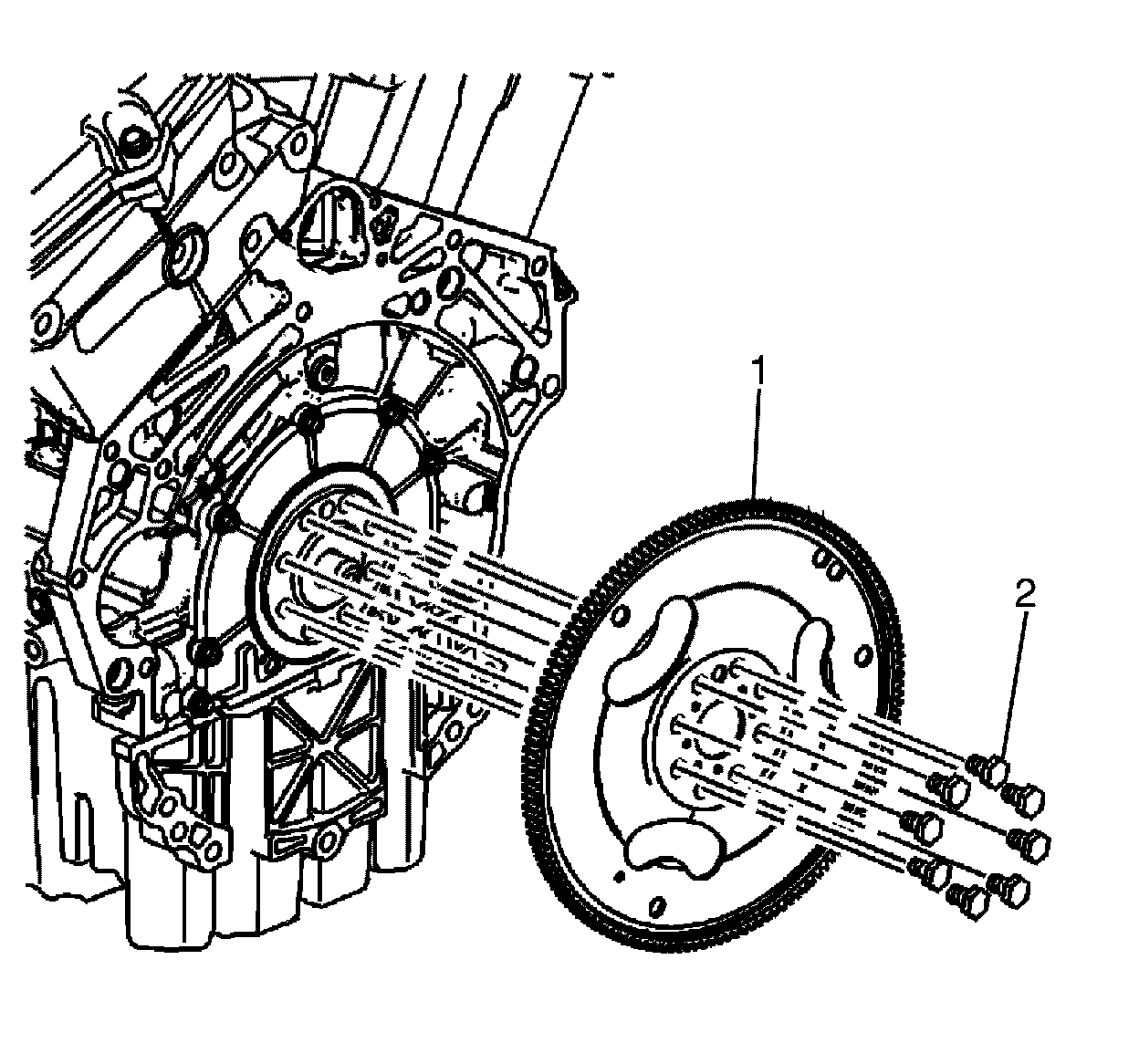 1
2