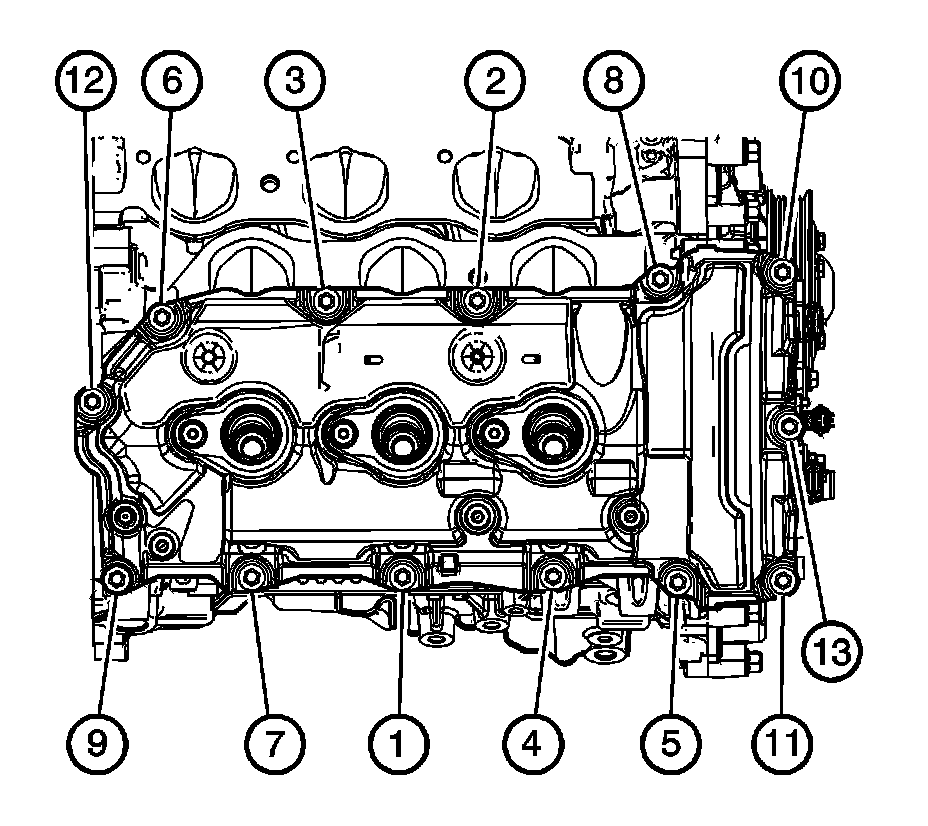 12
6
3
2
8
10
13
9
7
1
4
5
11