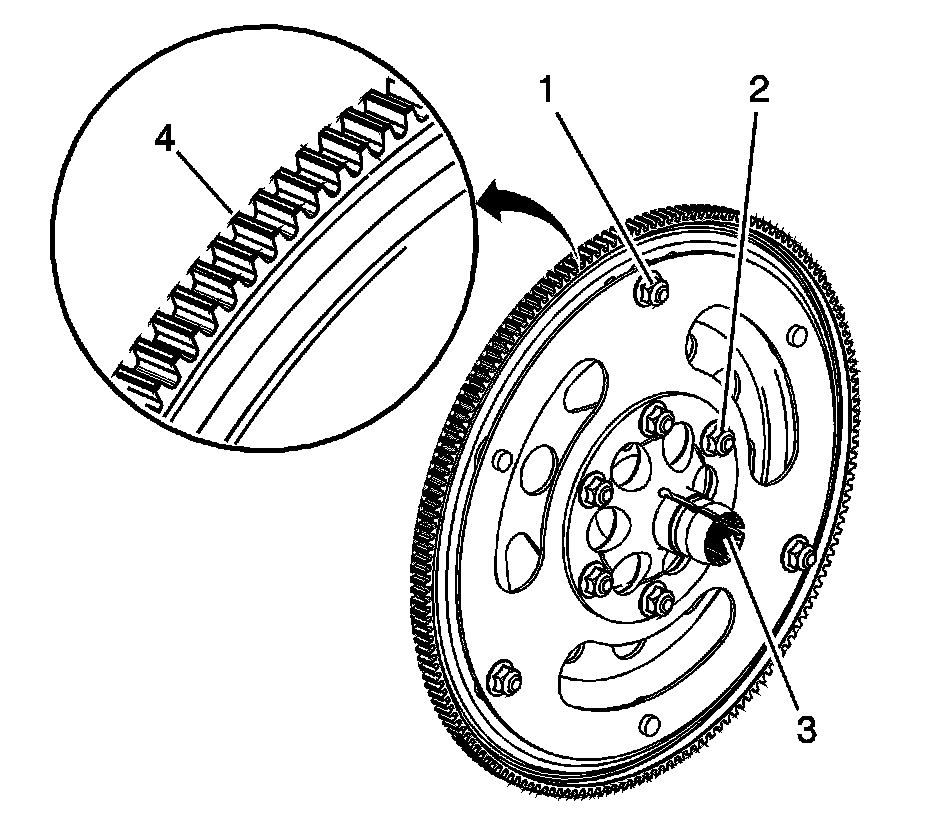 4
1
2
3