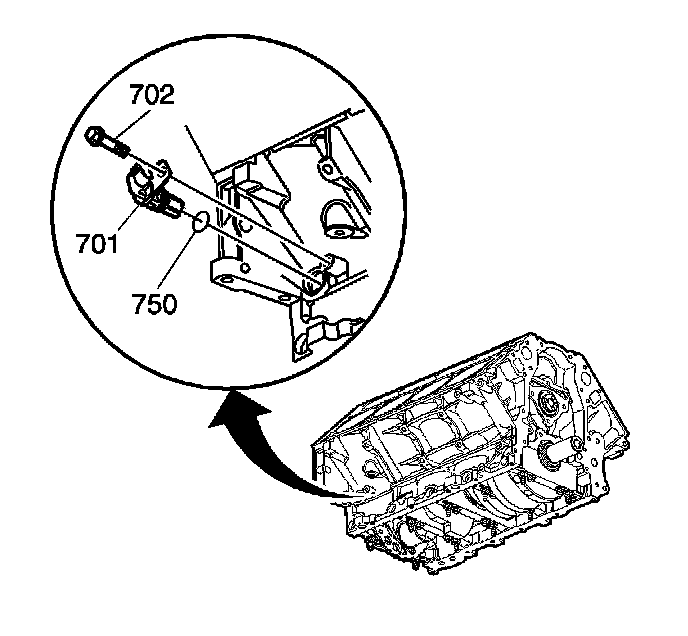 702
701
750