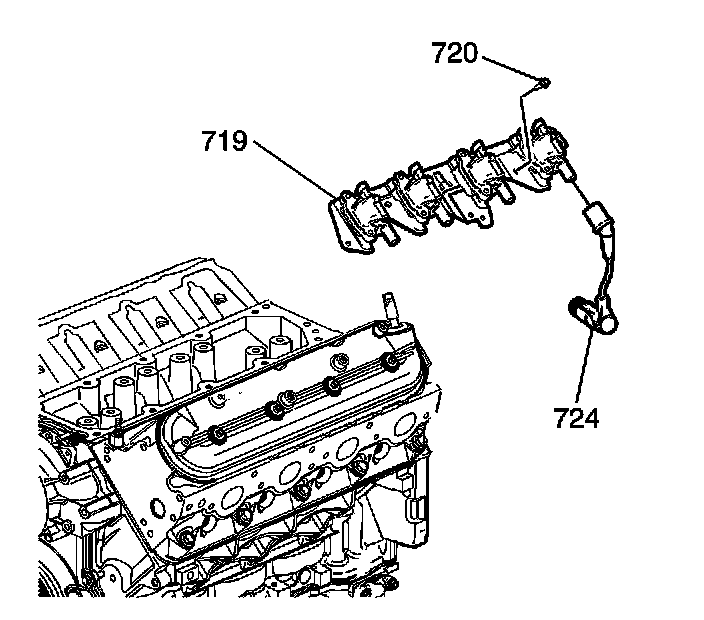 720

719

724