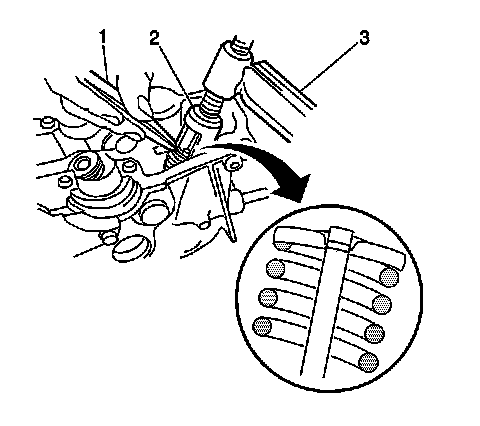 1
2
3