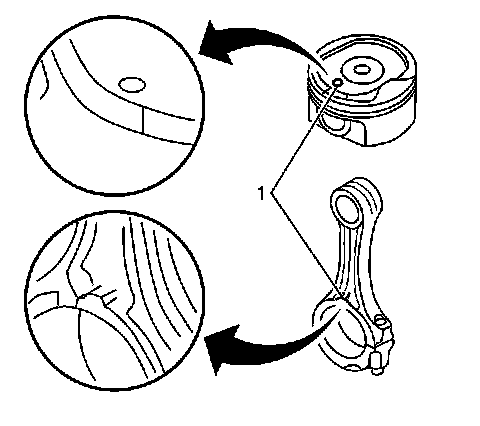 1