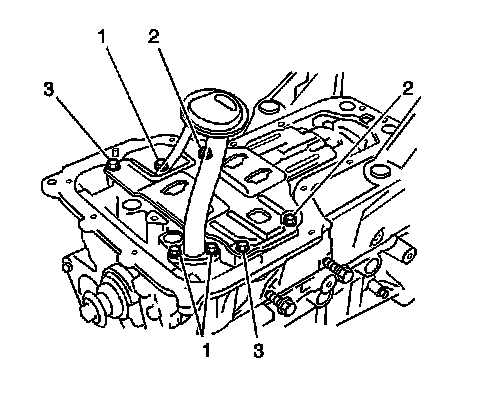 1
2
3
2
1
3