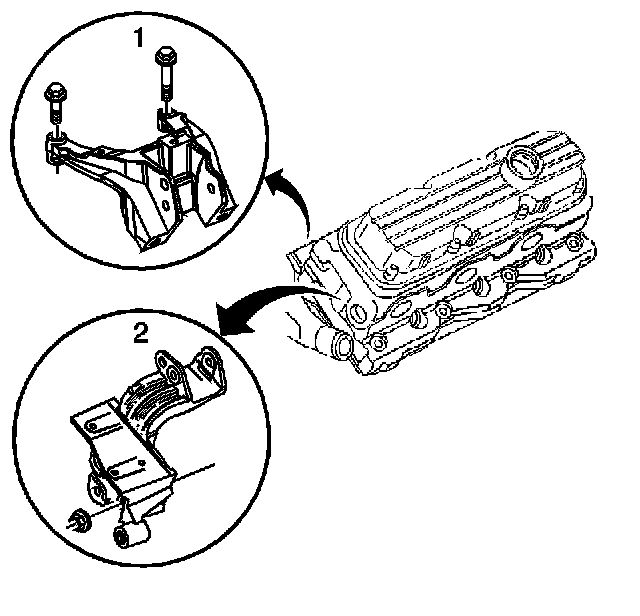 1

2