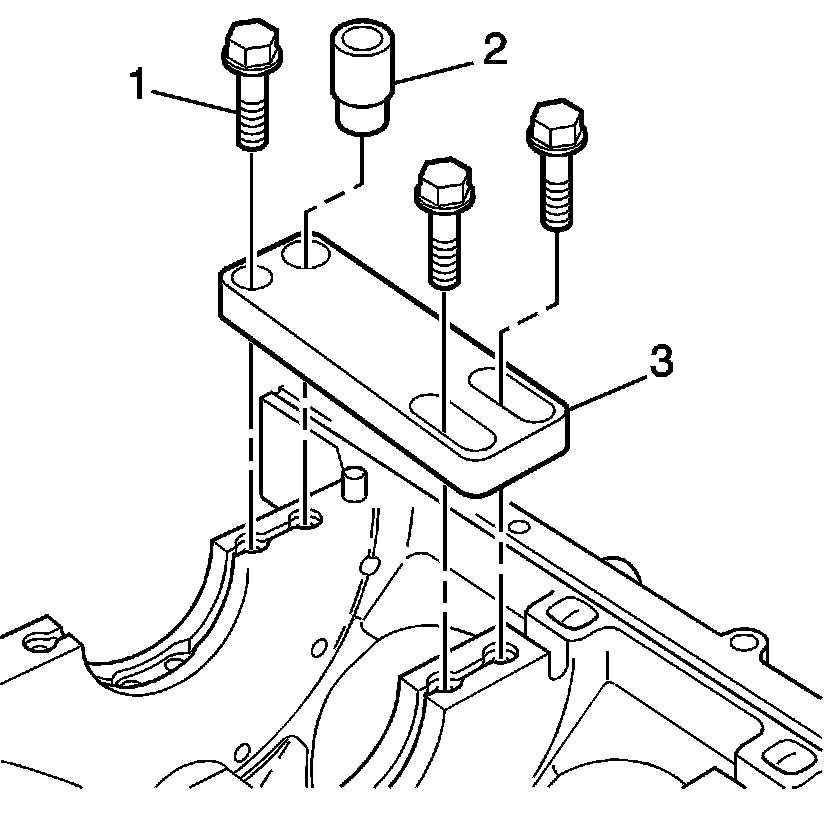 1
2
3