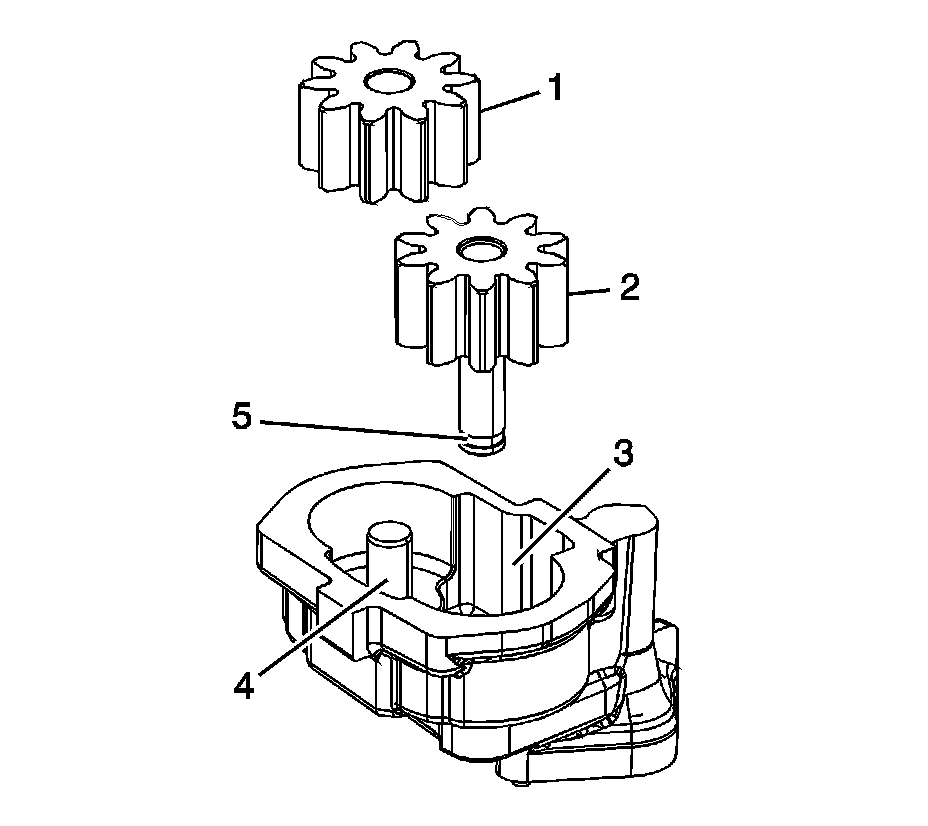 1
2
5
3
4