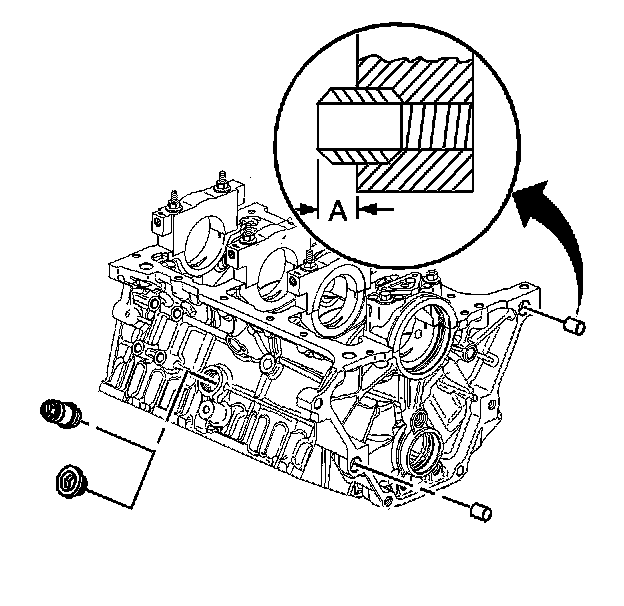 A