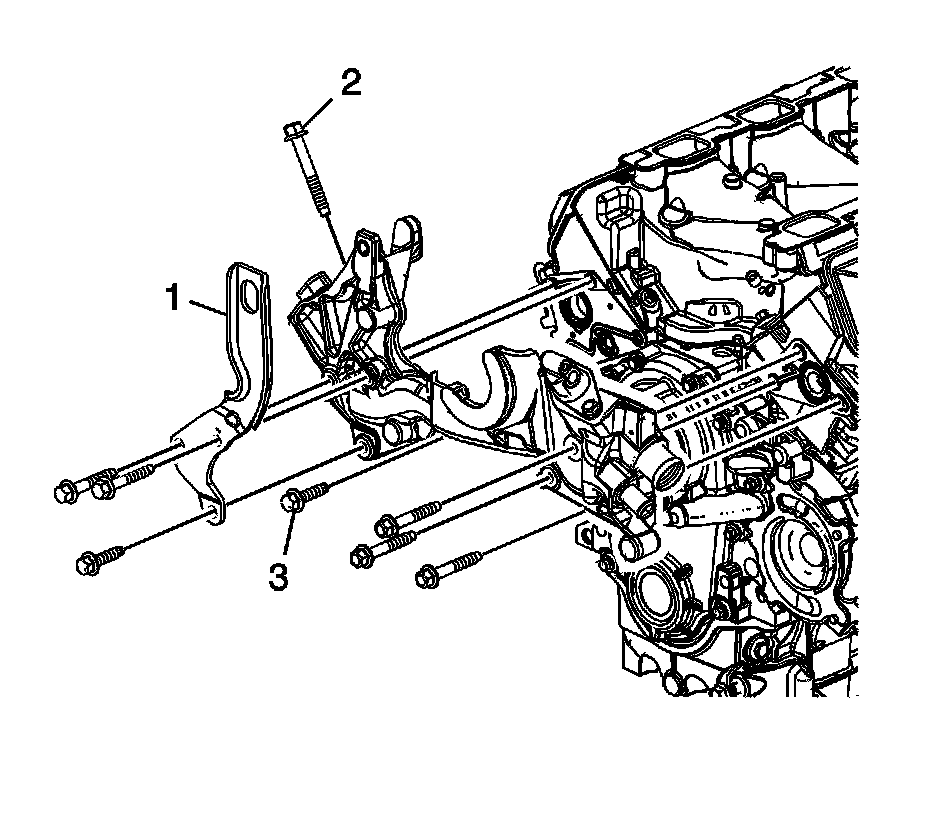 2

1

3