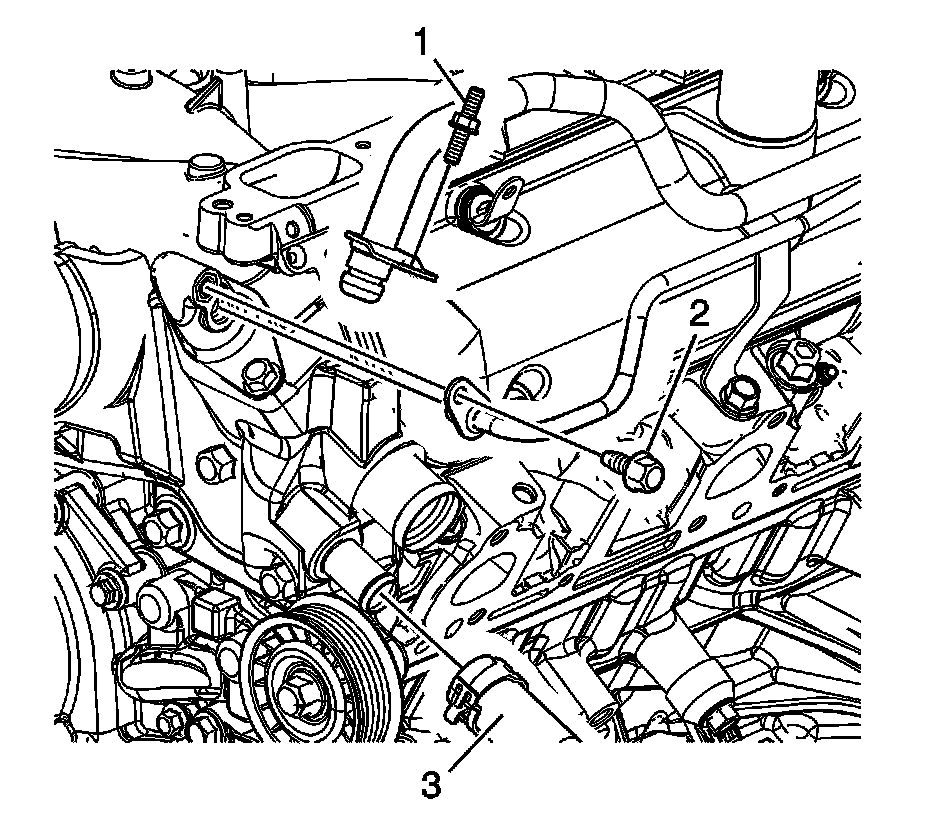 1
2
3