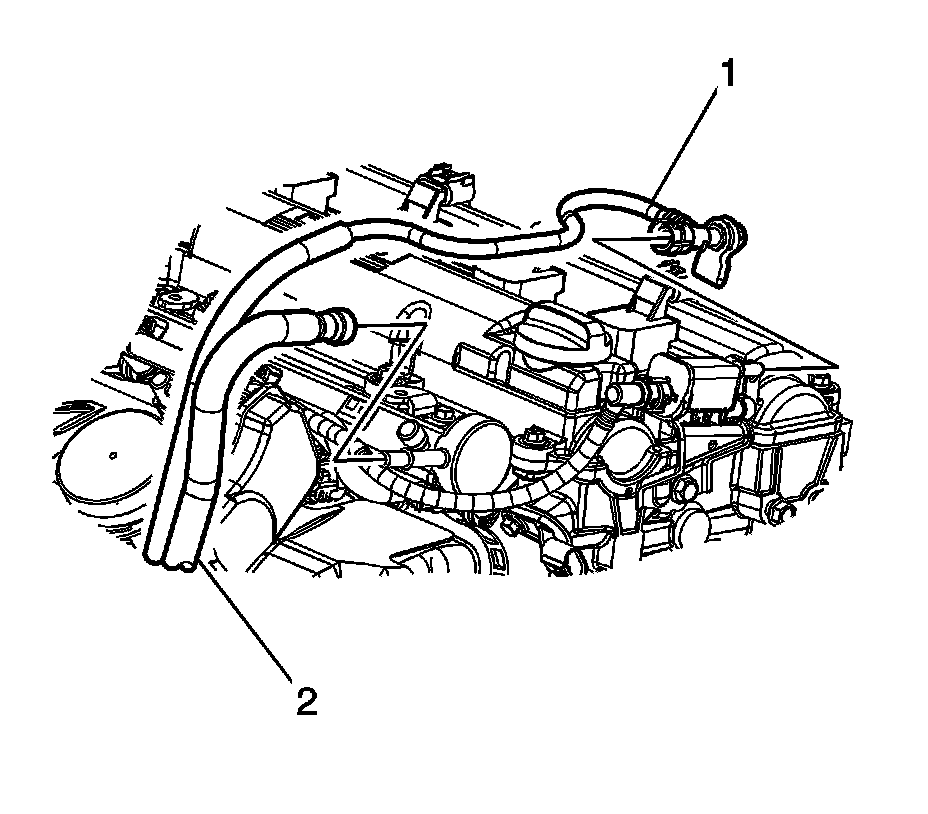 1

2