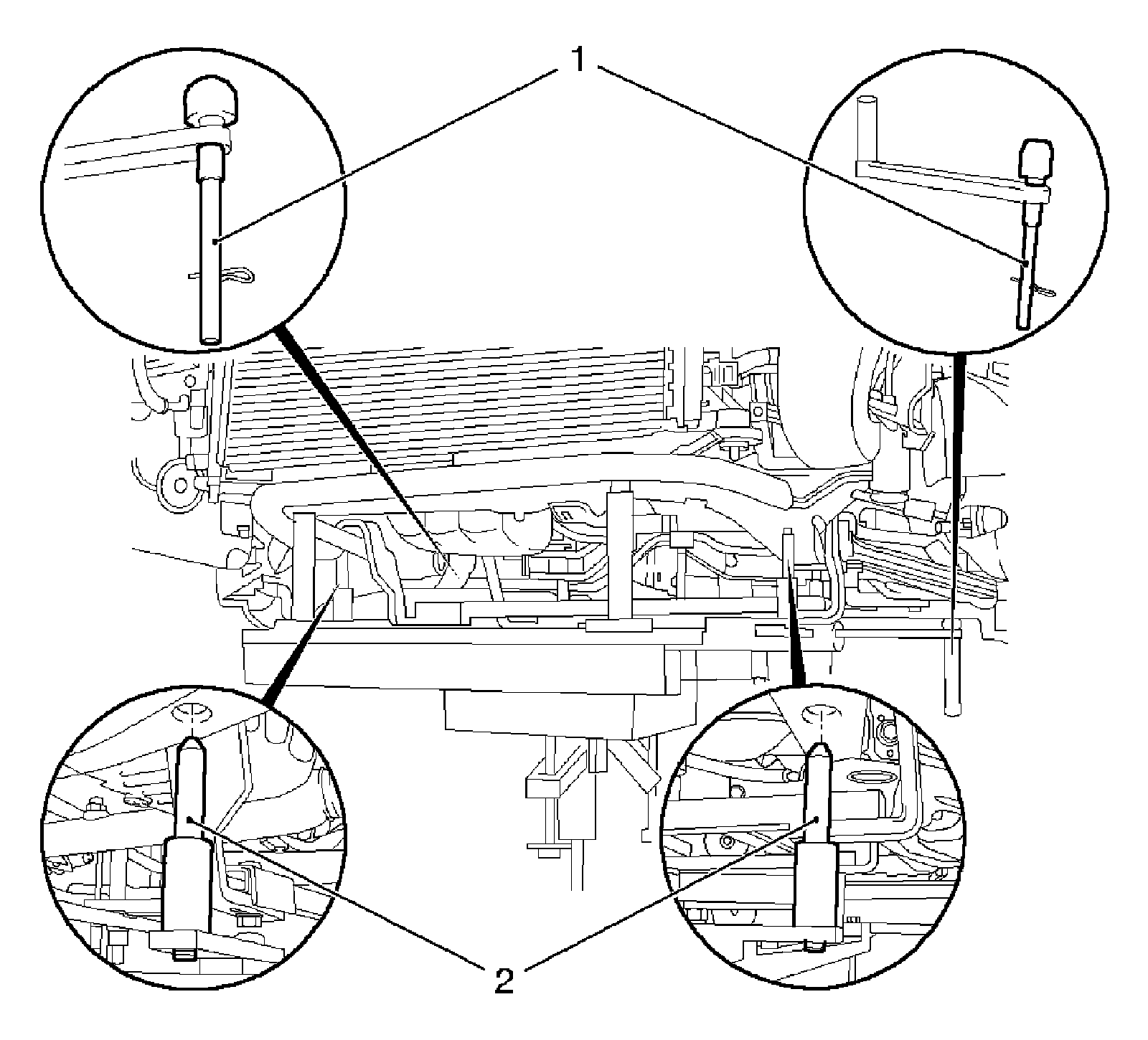 1

2