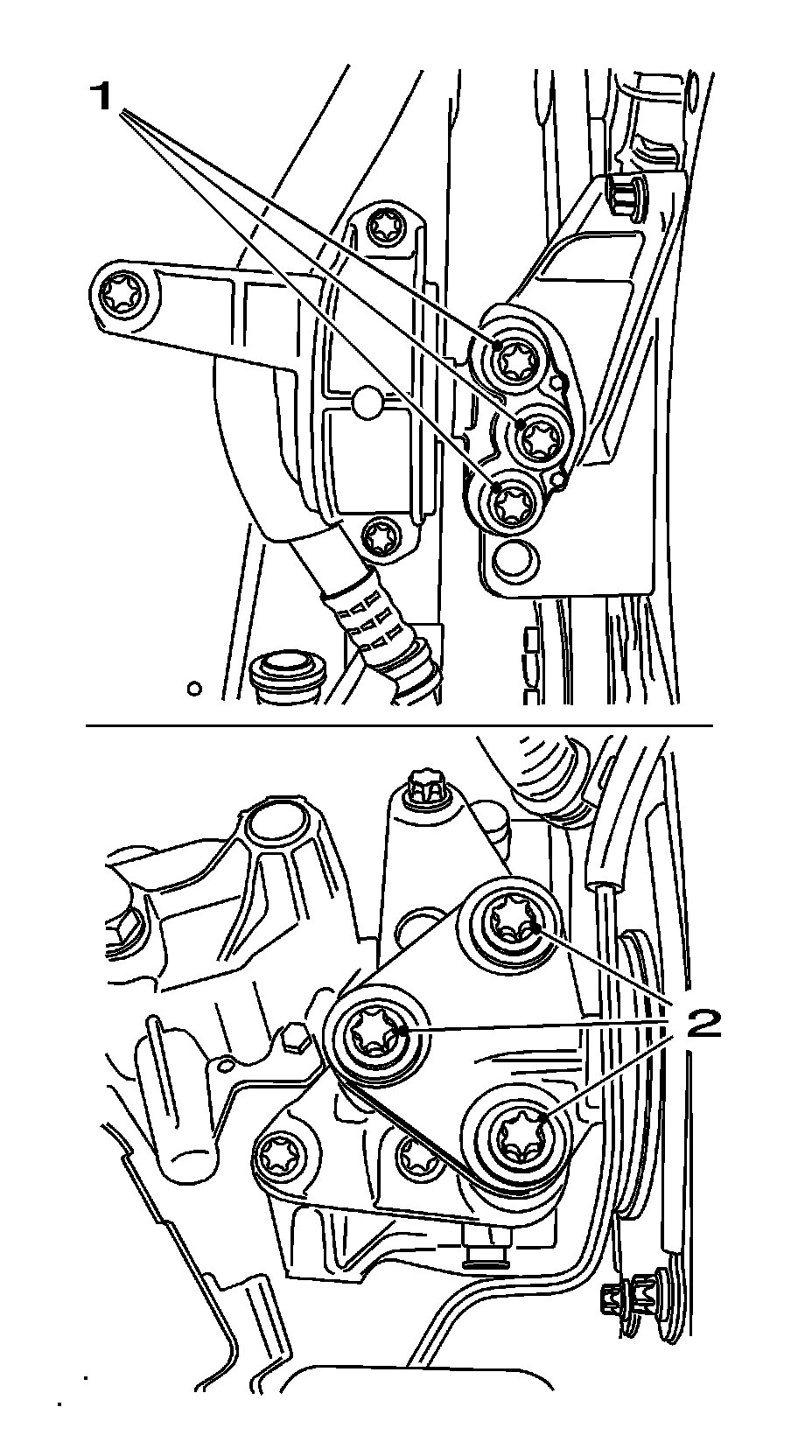 1

2