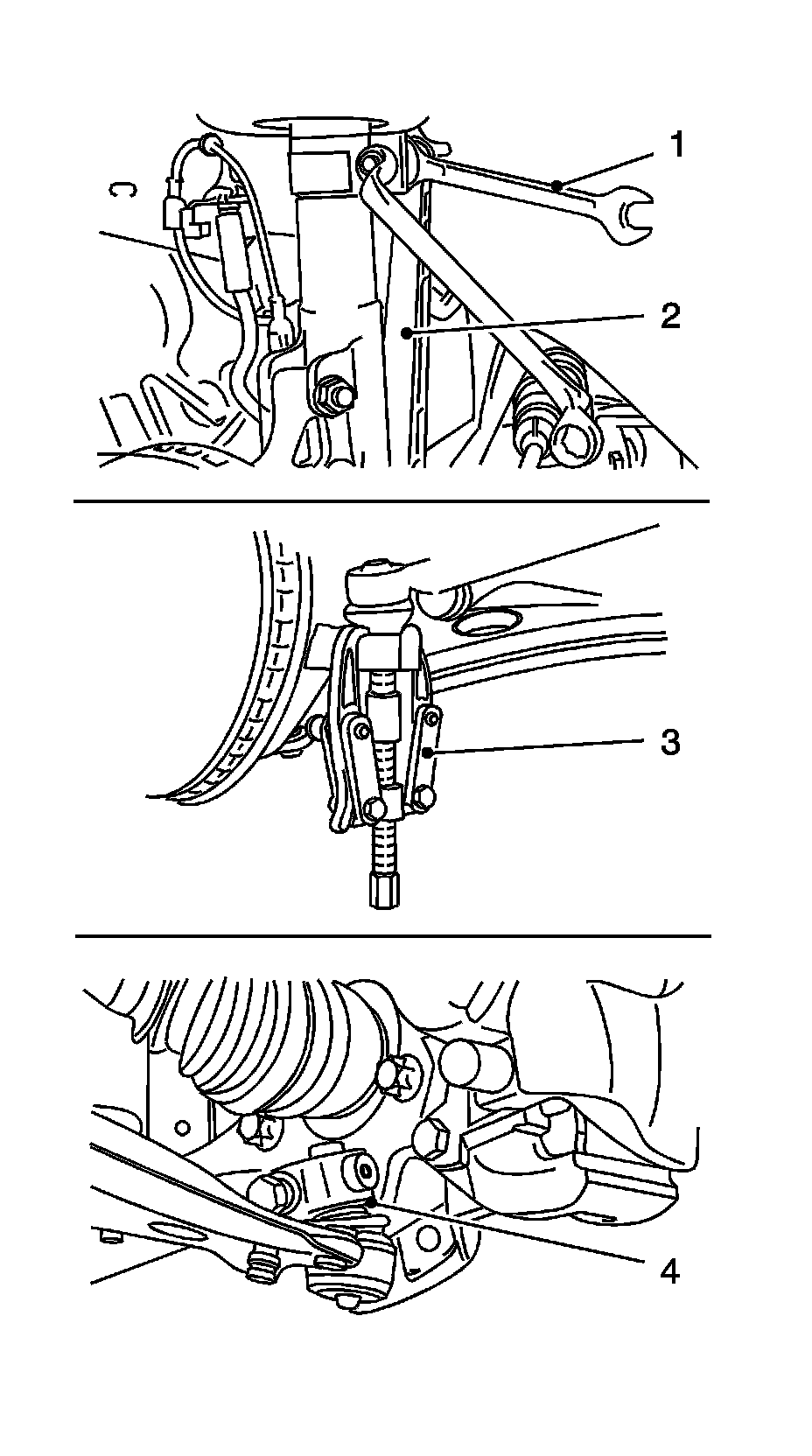 1

2

3

4