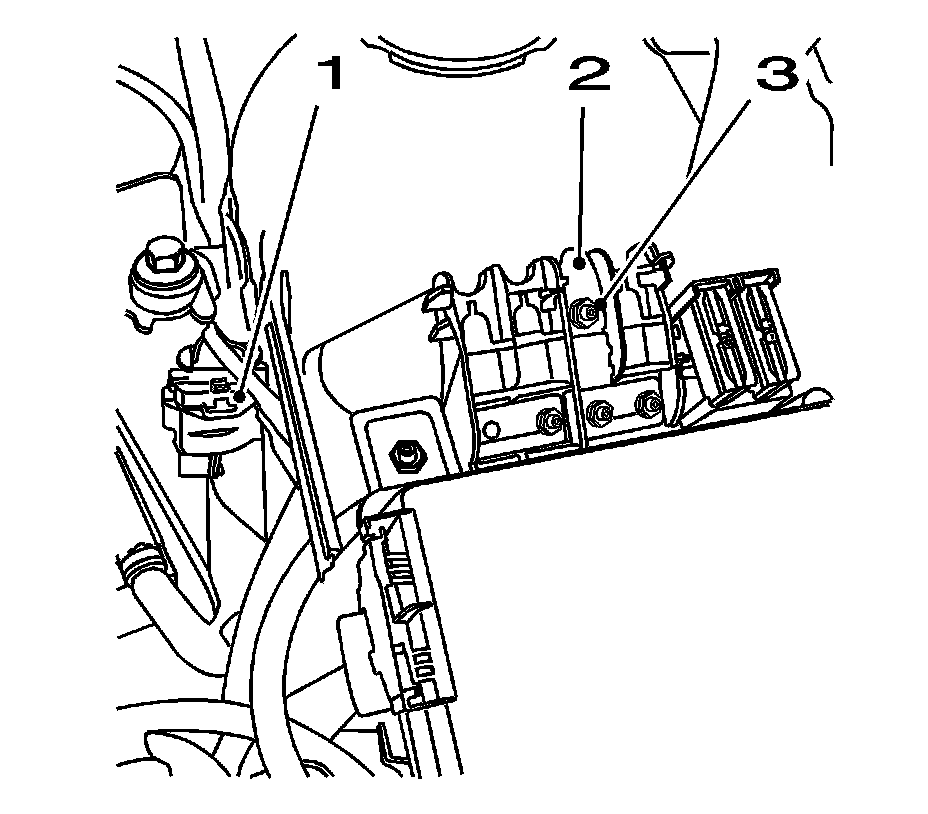 1
2
3