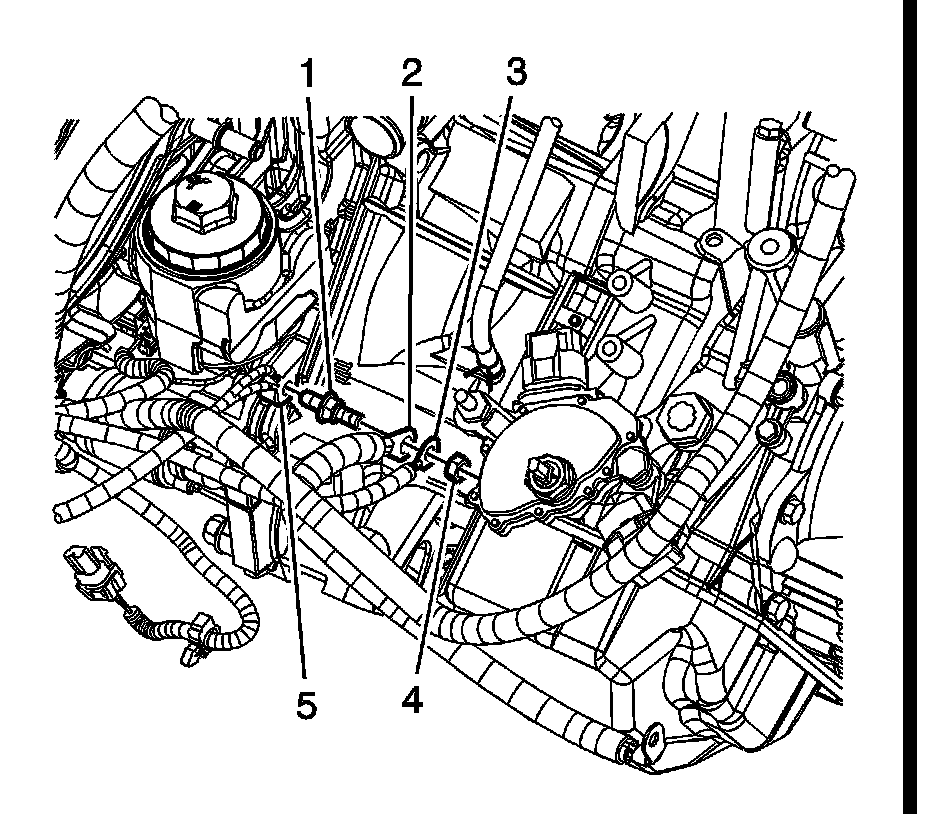 1
2
3
5
4