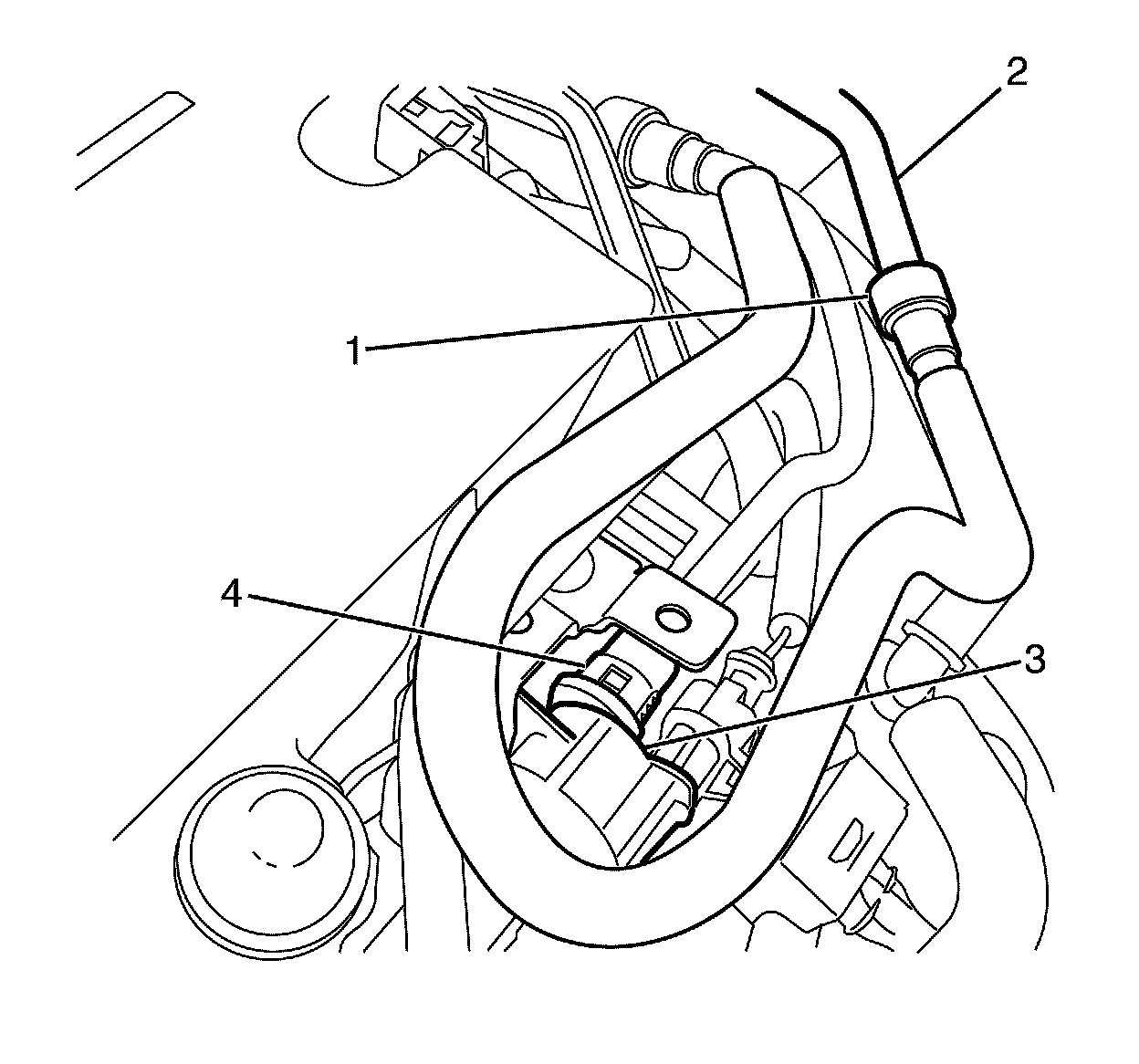 2
1
4
3