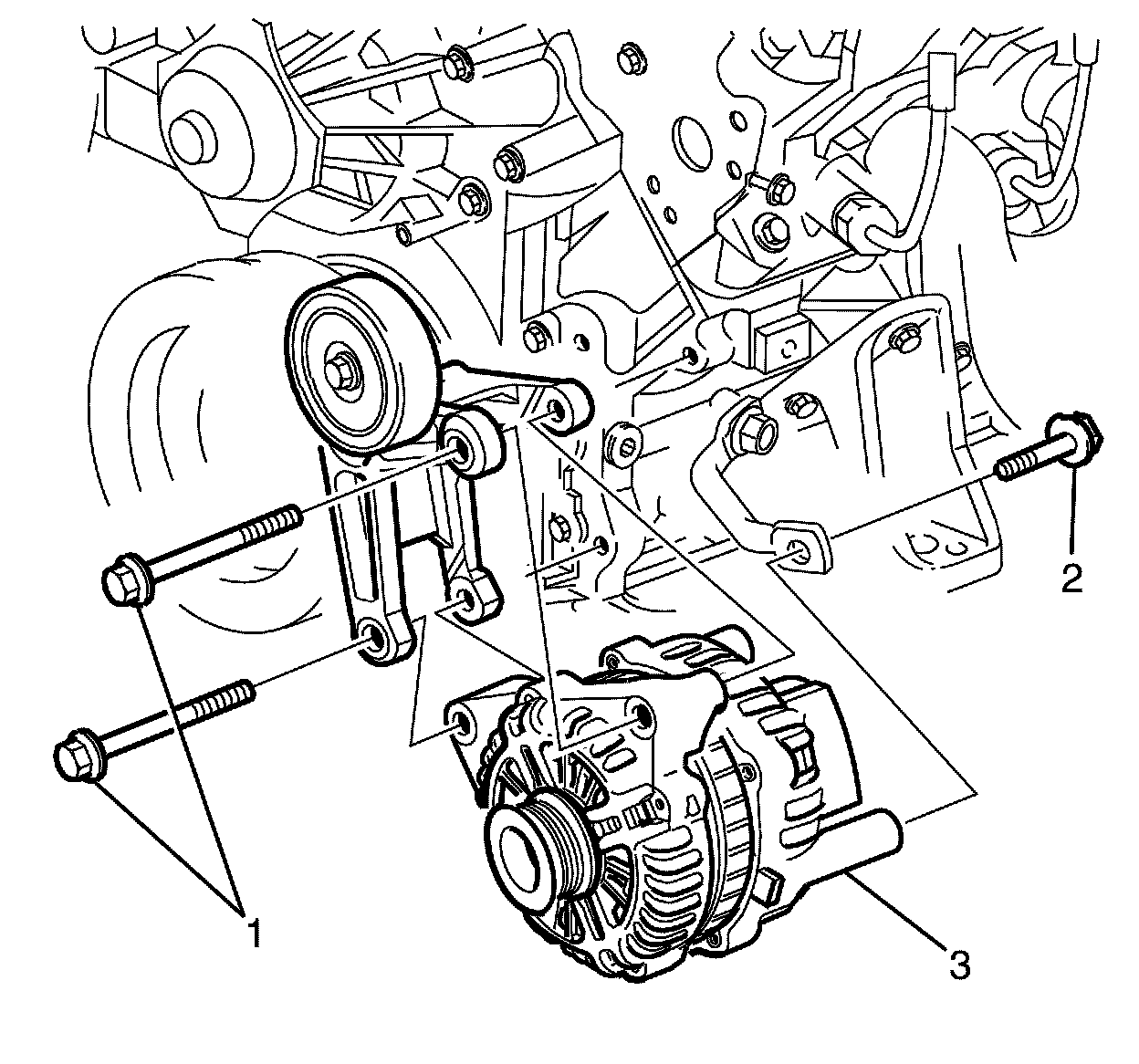 2

1

3