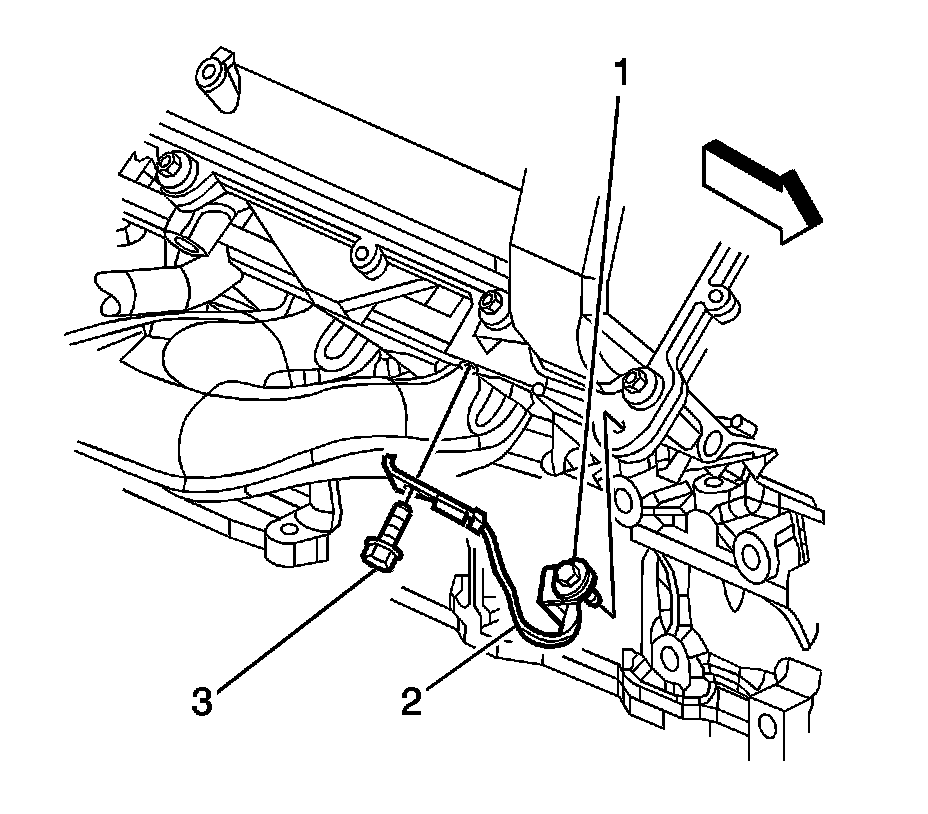 1

3

2