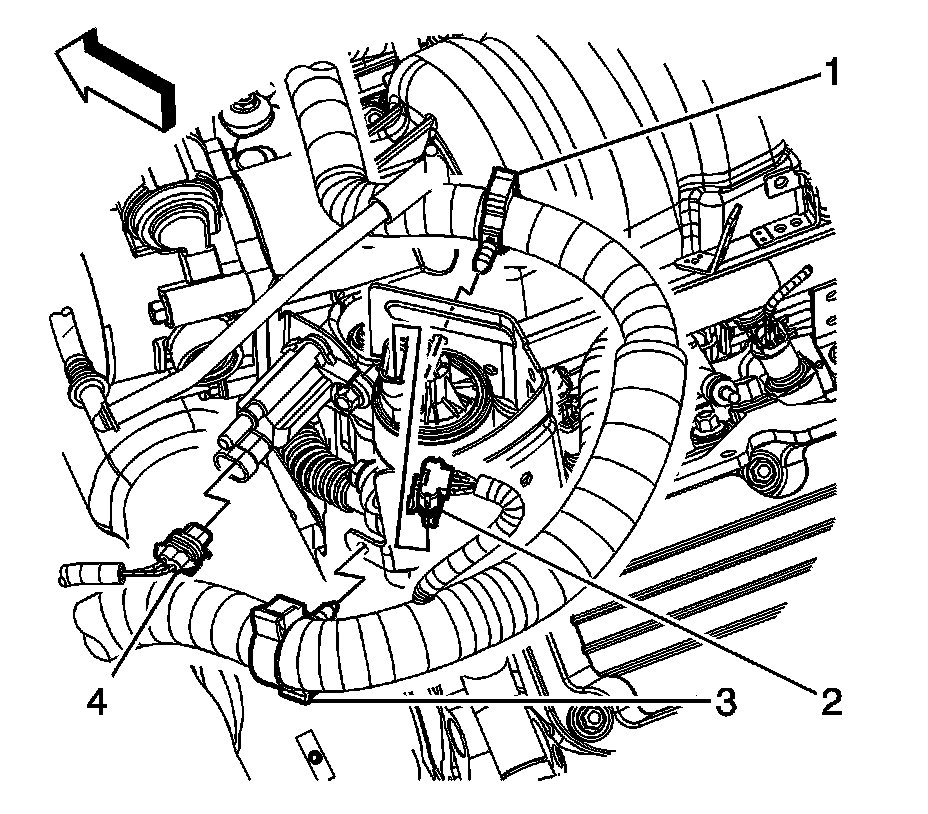 1
4
3
2