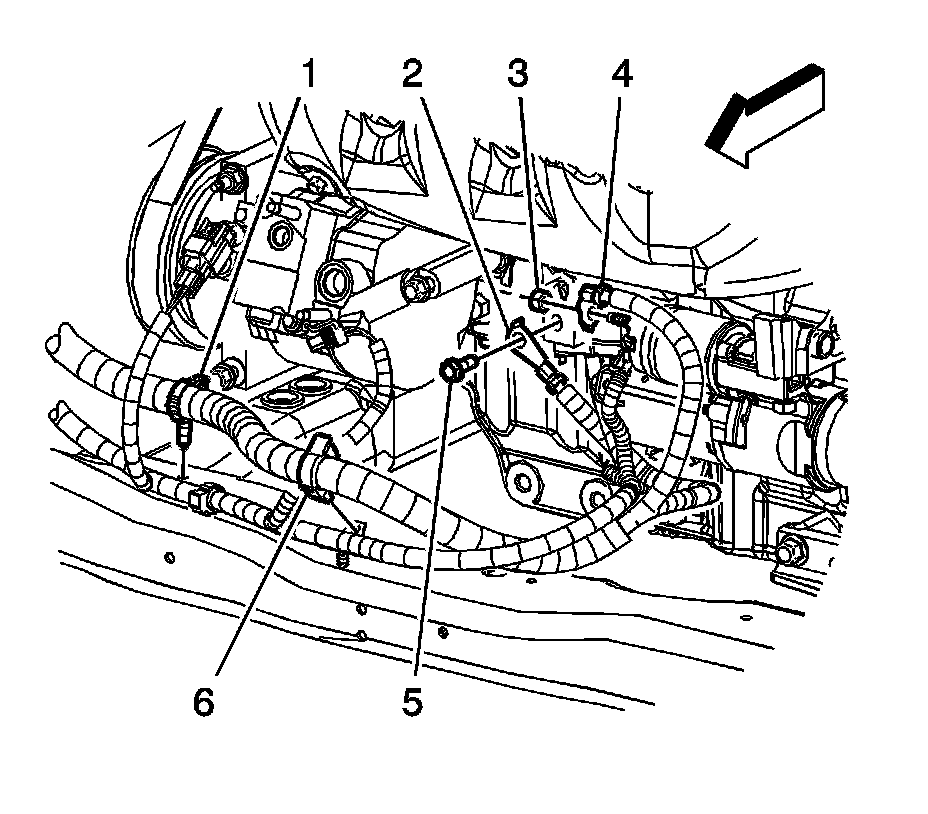 1
2
3
4
6
5