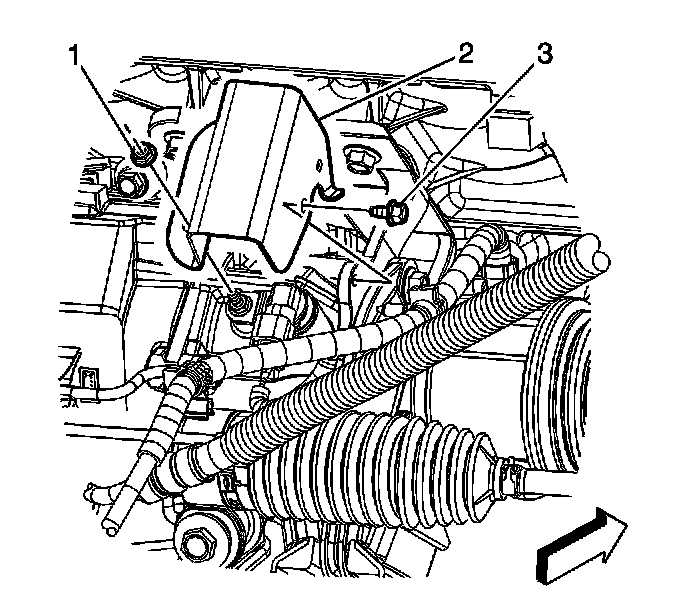 1
2
3