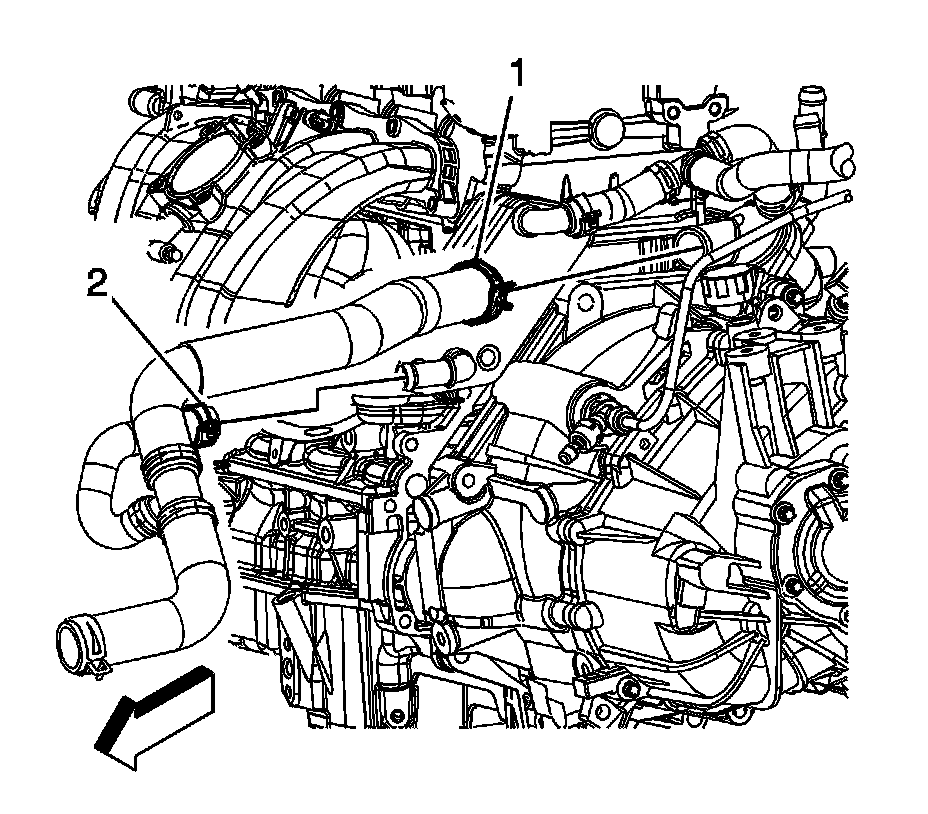 1
2