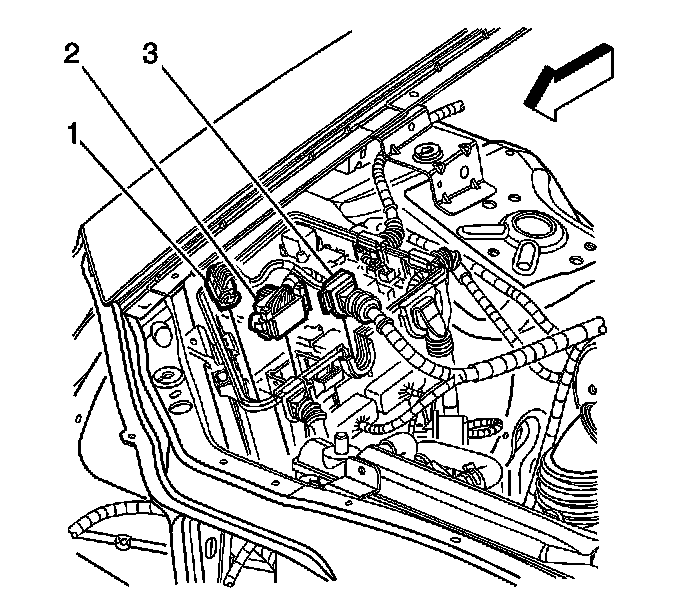 2
3
1