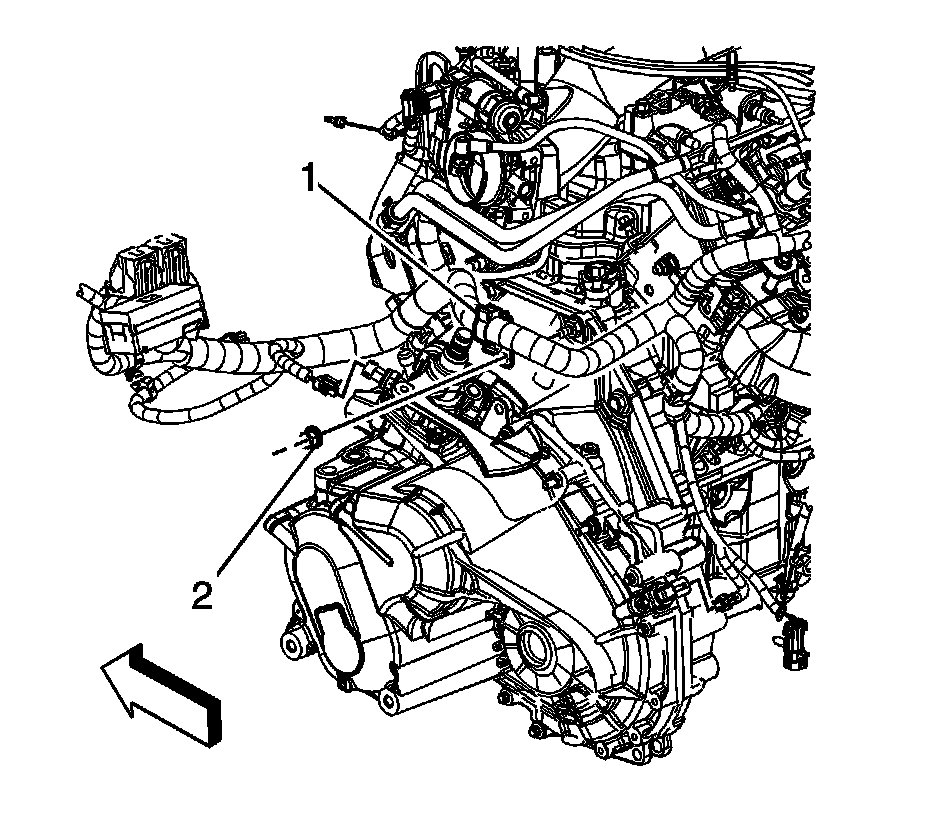 1

2