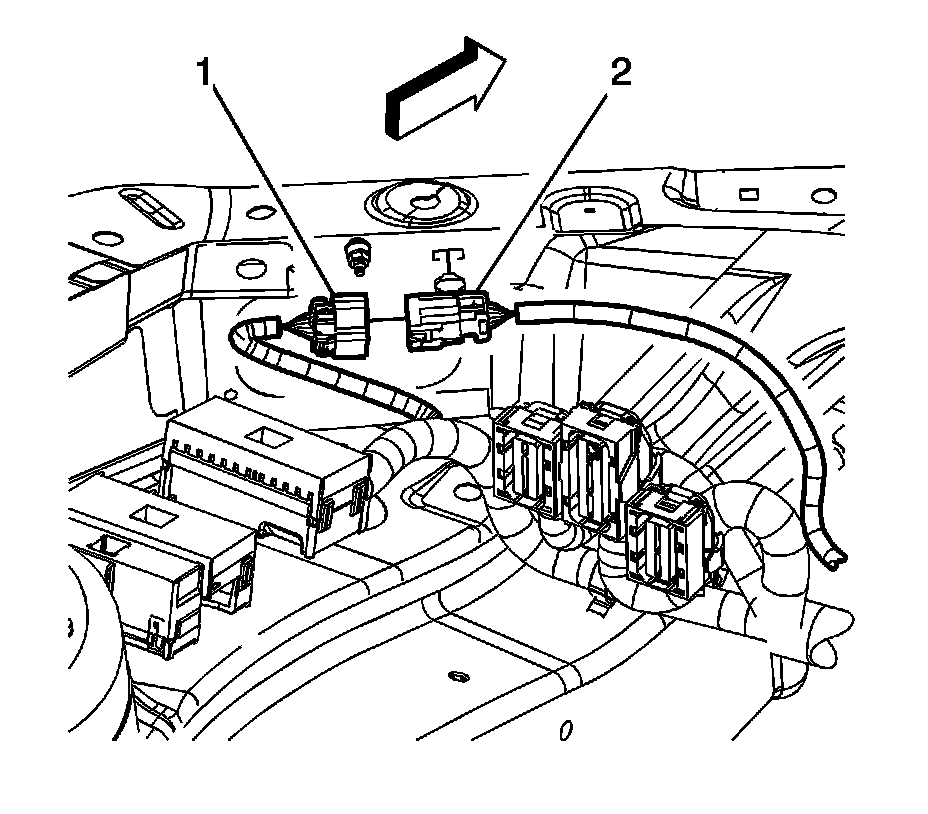 1
2