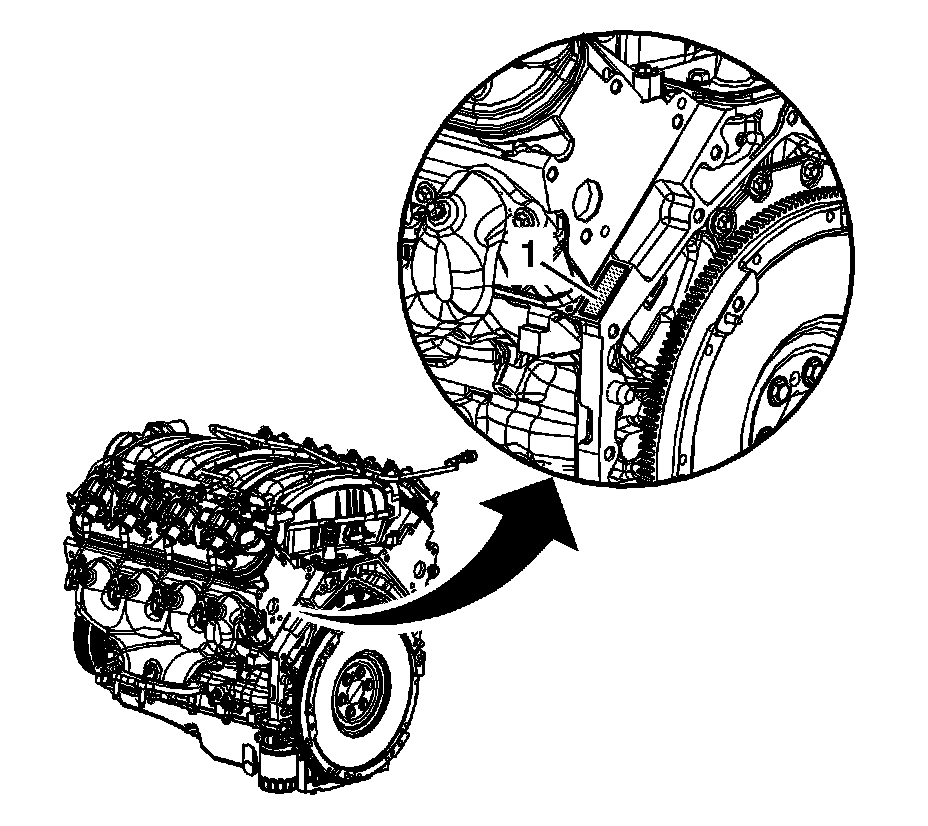 1