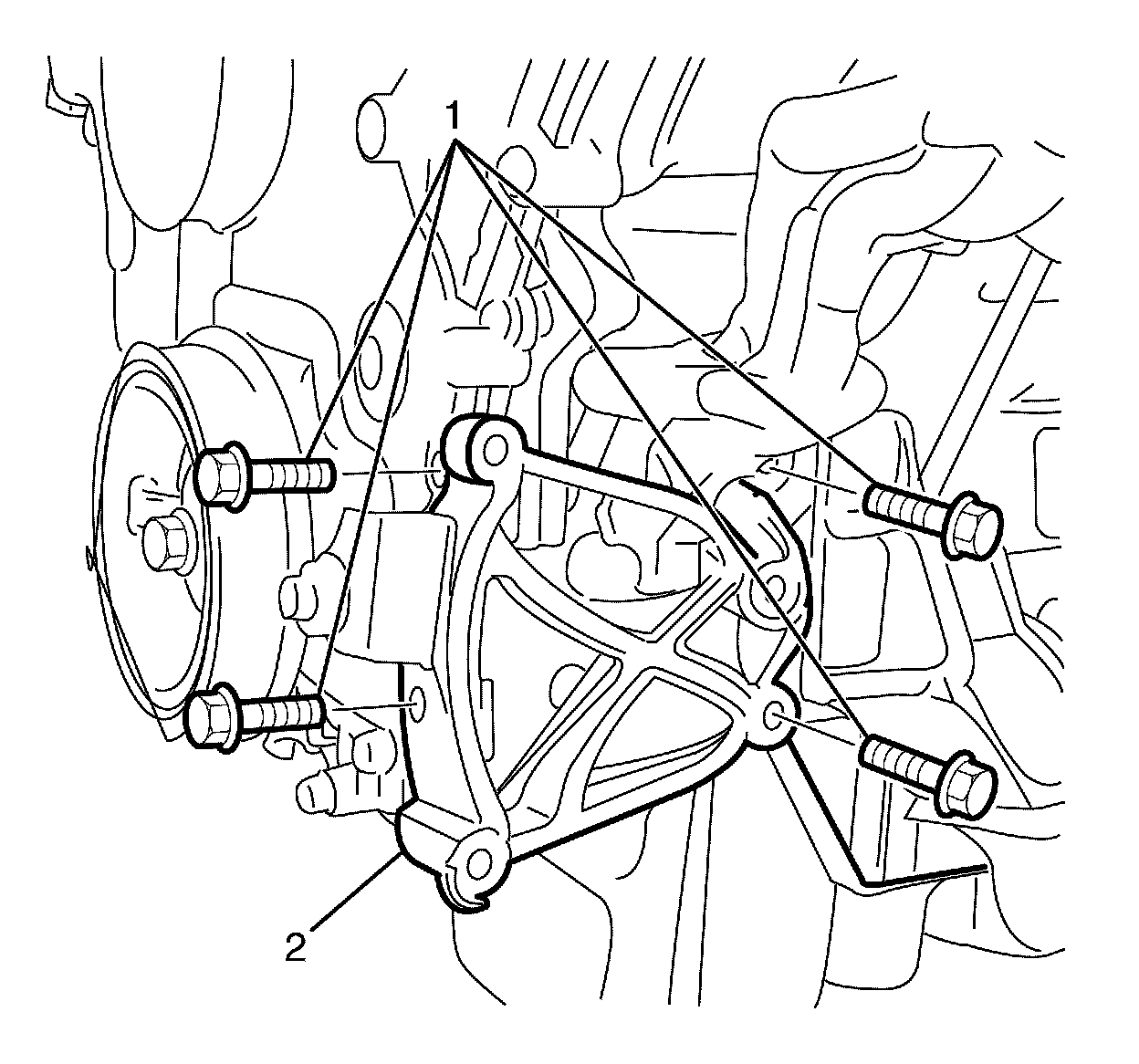 1

2