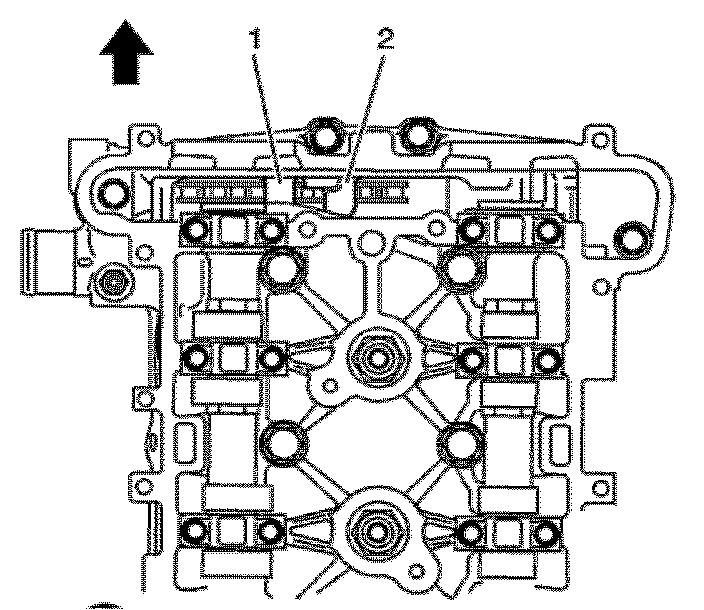 1
2