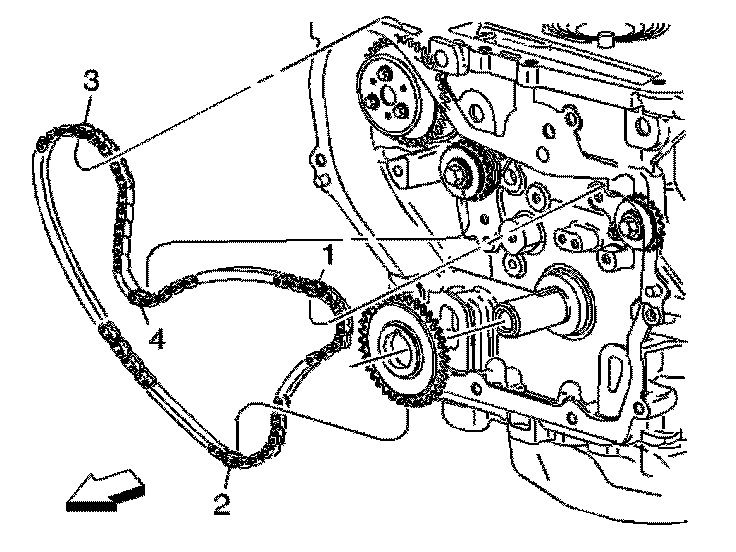 3
1
4
2