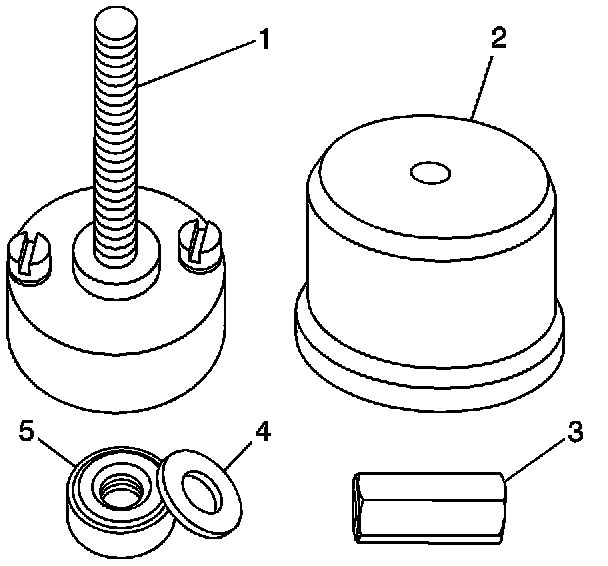 1
2
5
4
3