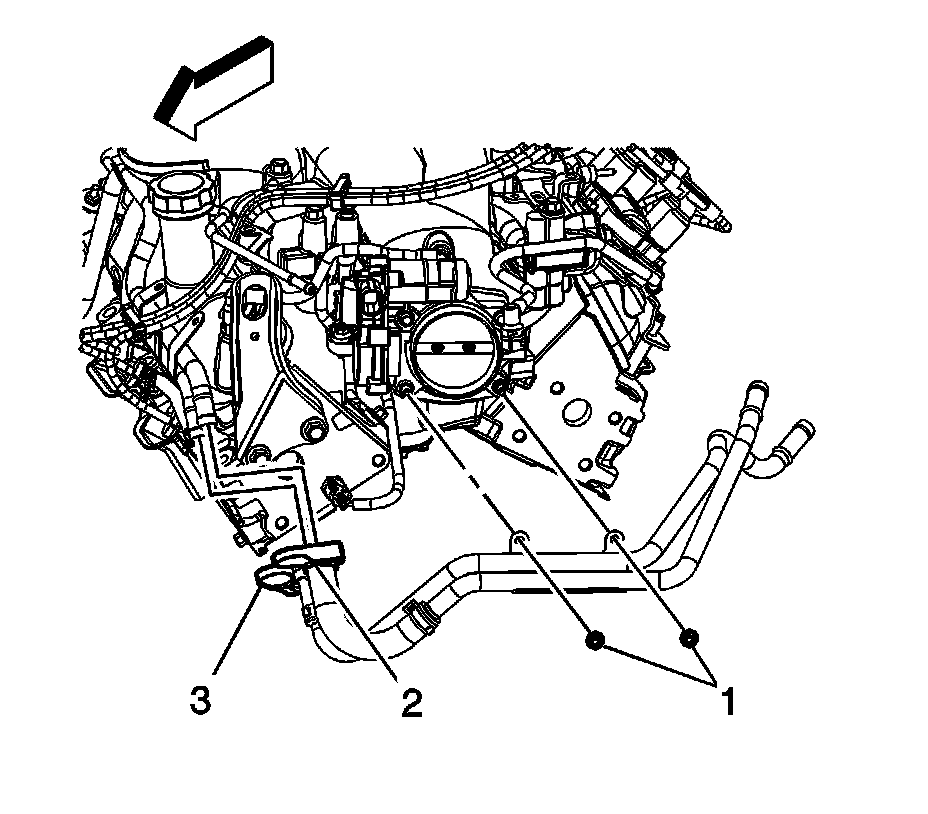 3
2
1