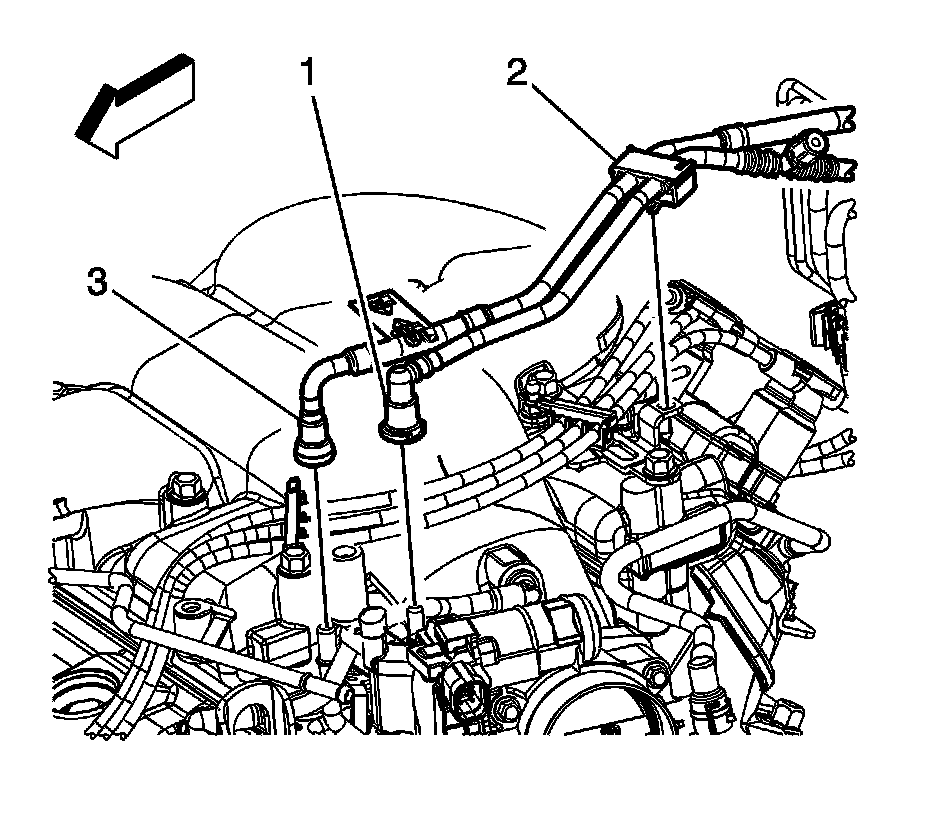 1
2
3