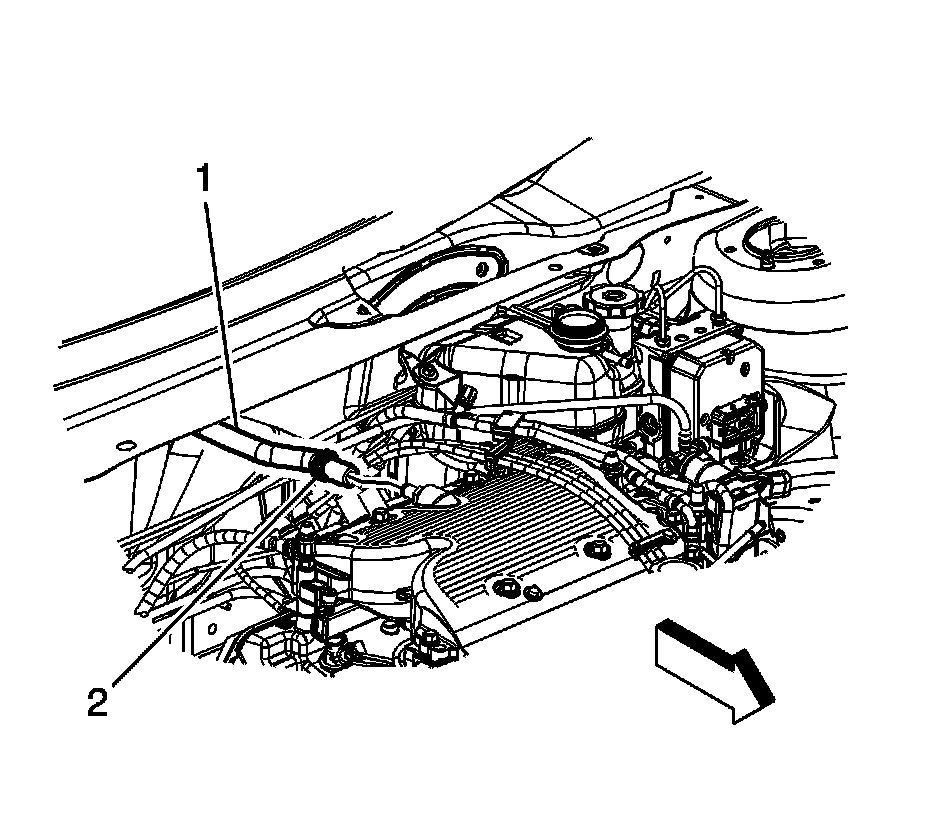 1

2