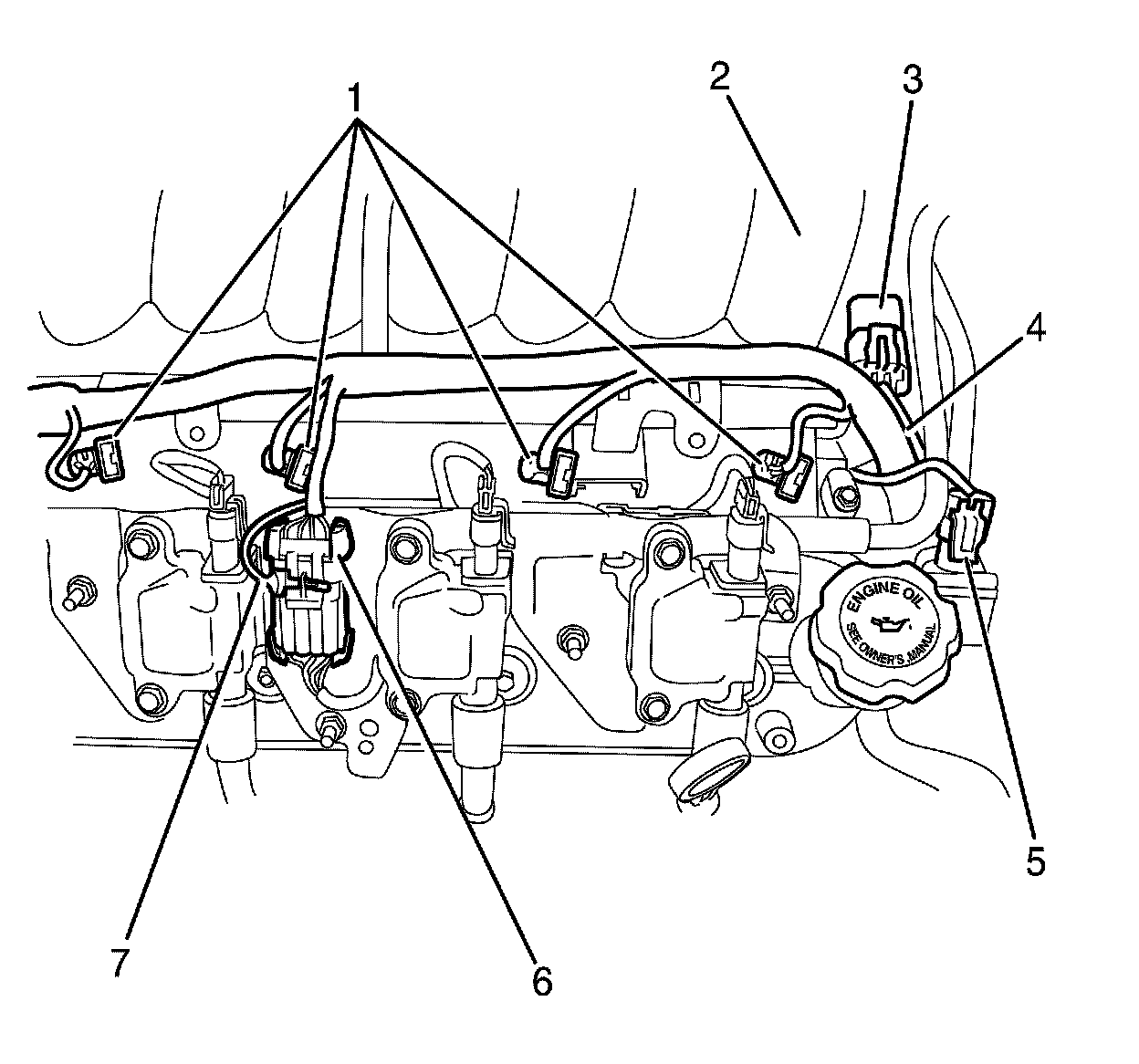 1
2
3
4
ENGINE OIL
SEE OWNER'S MANUAL
5
7
6