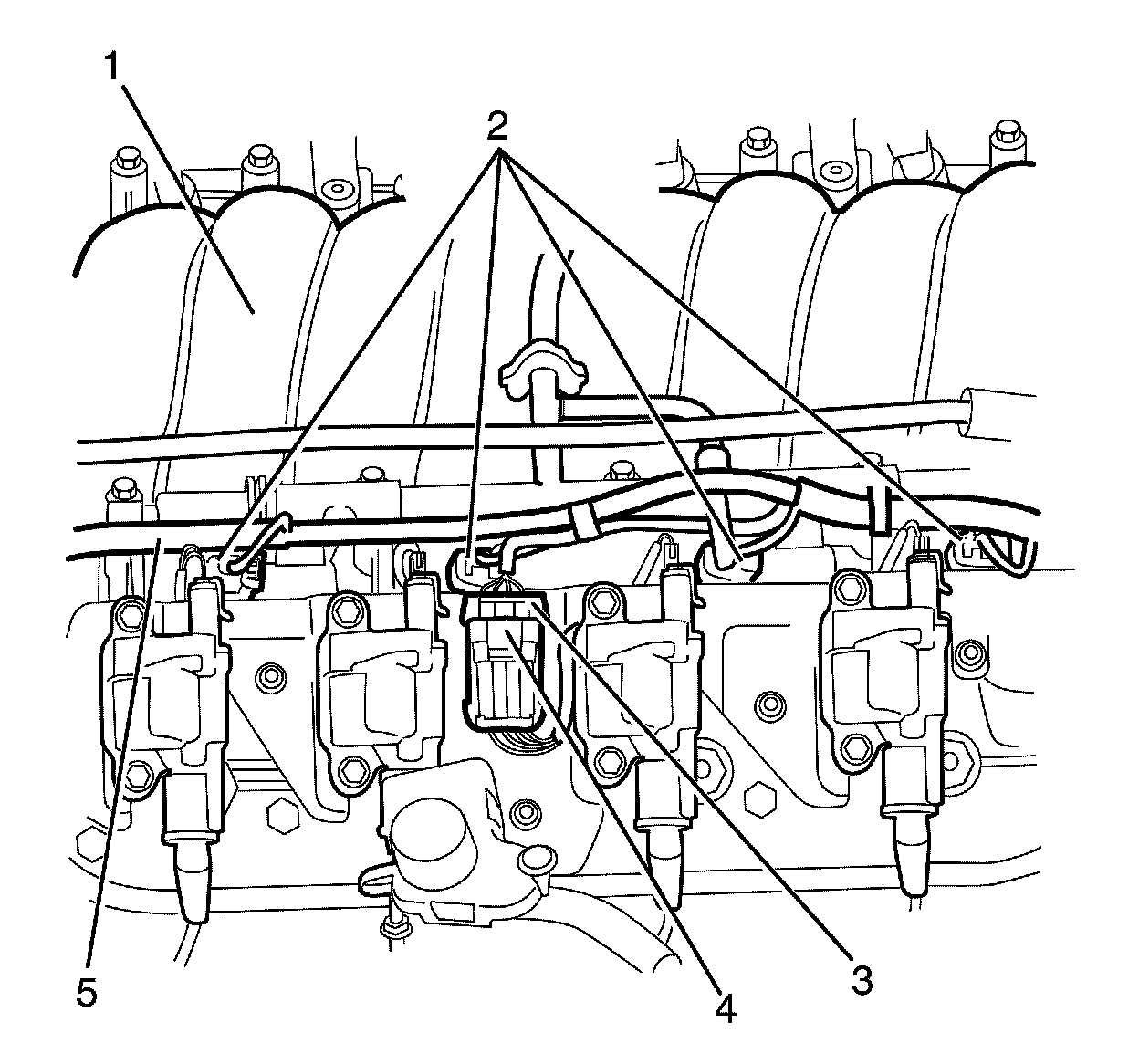 1
2
5
4
3